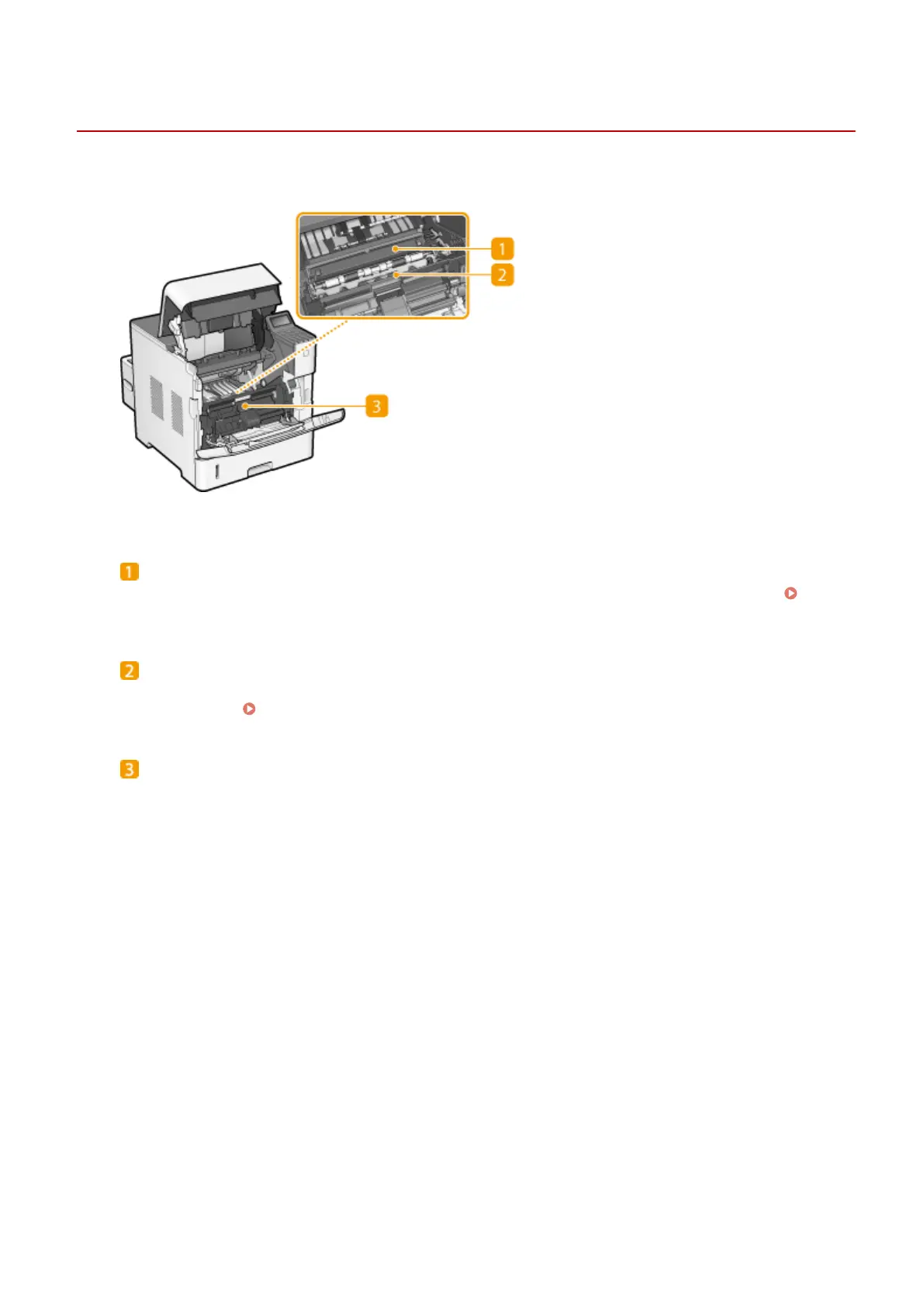 1

2

3

1

2

3