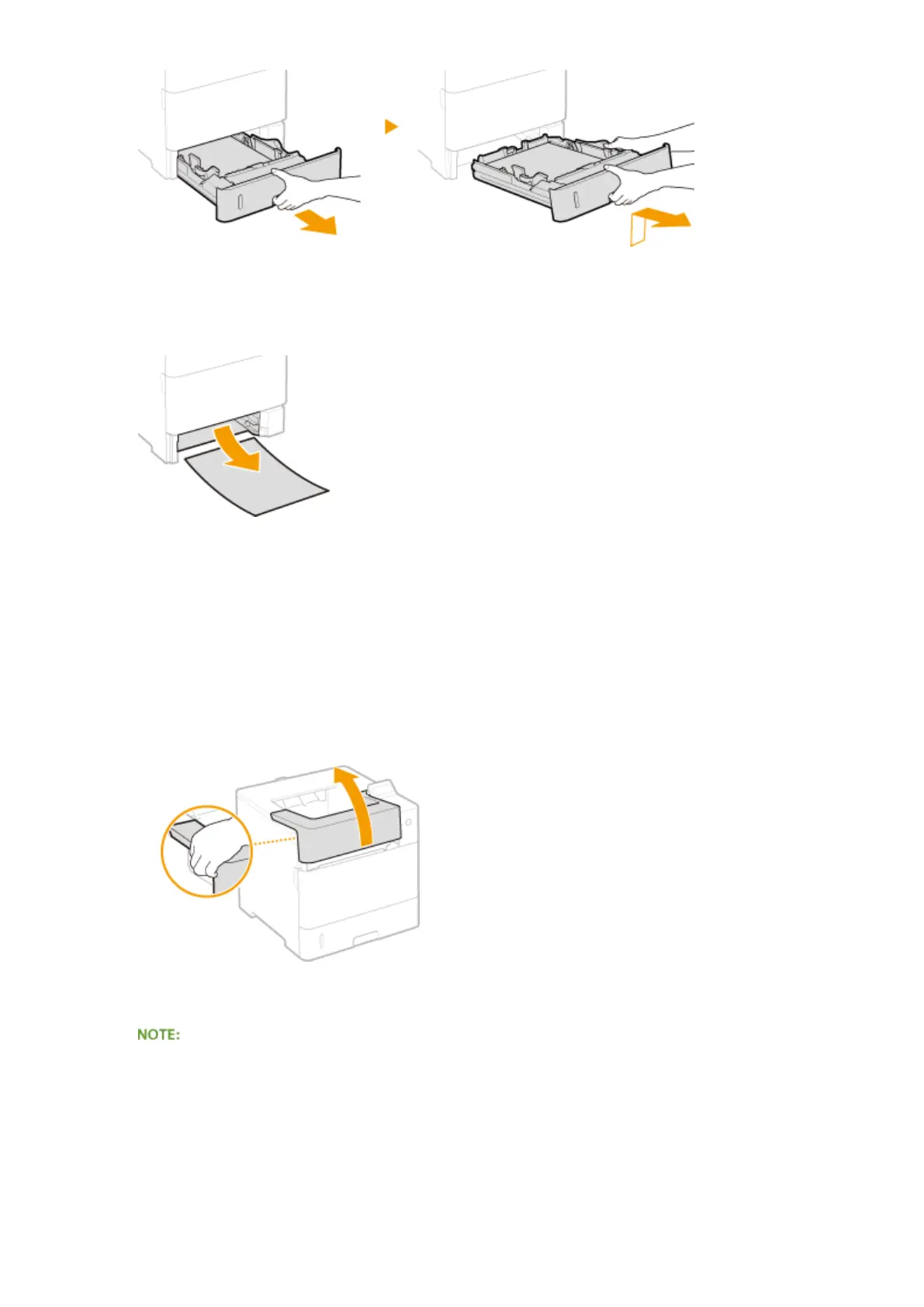 NOTE: