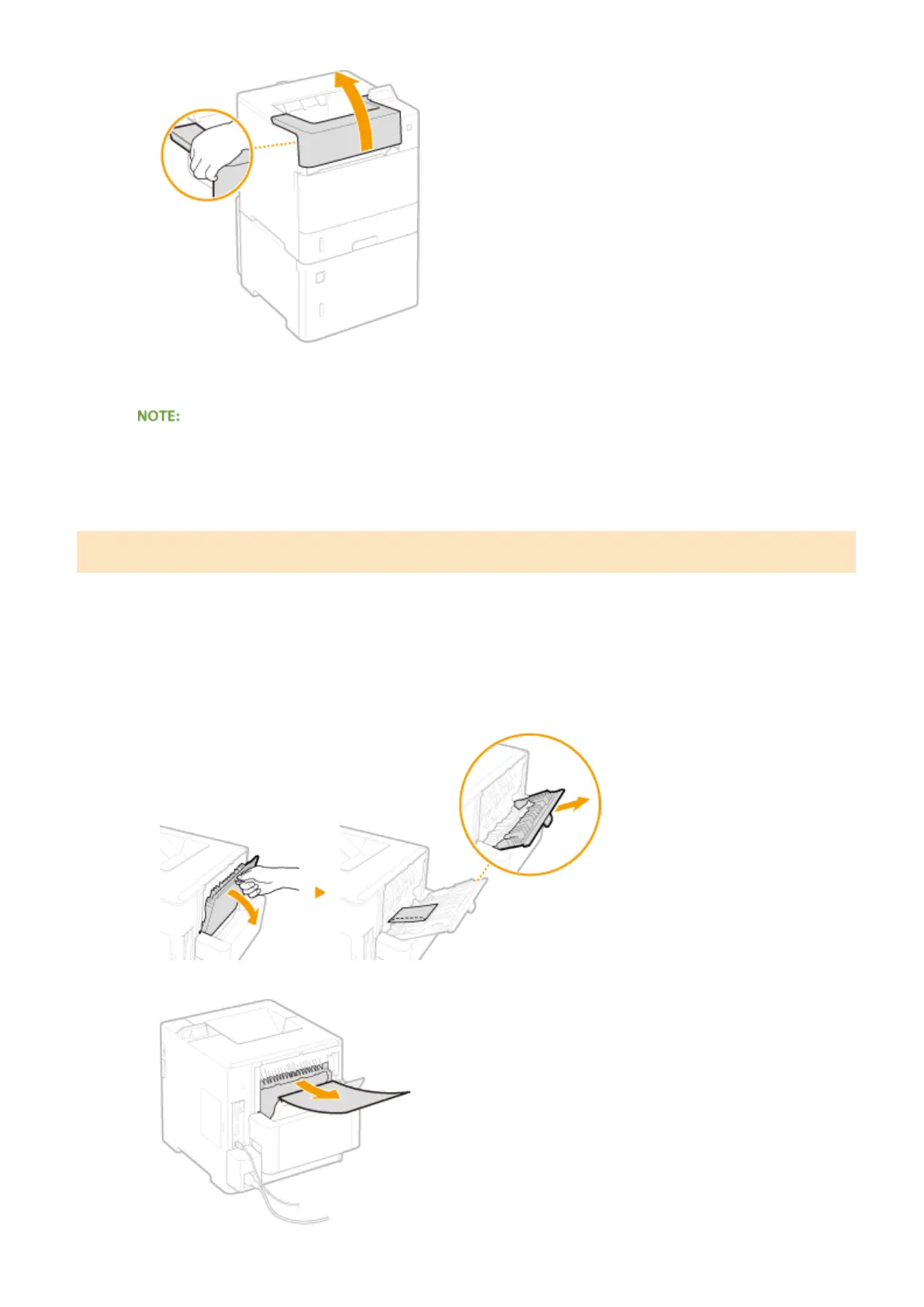 NOTE: