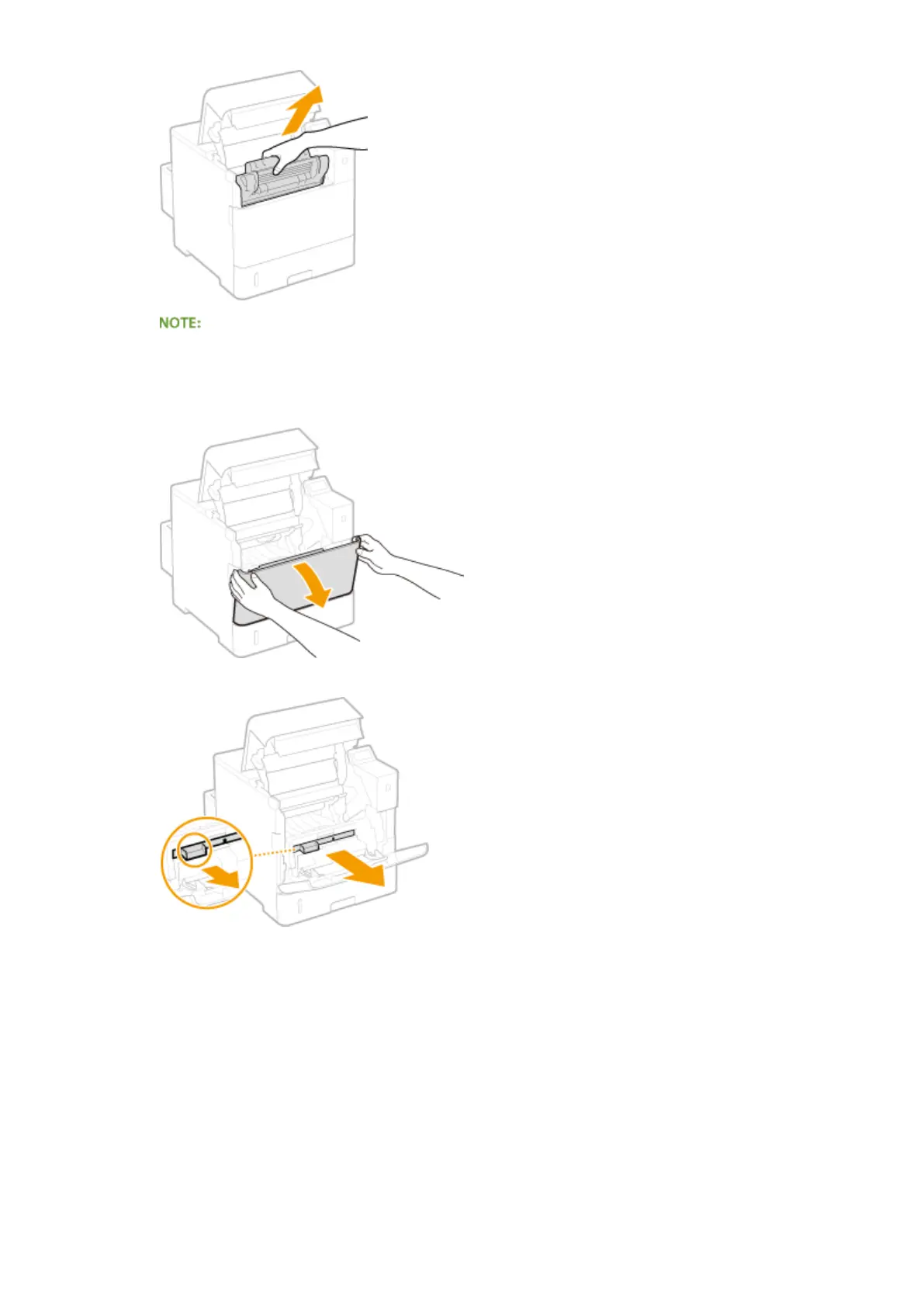 NOTE: