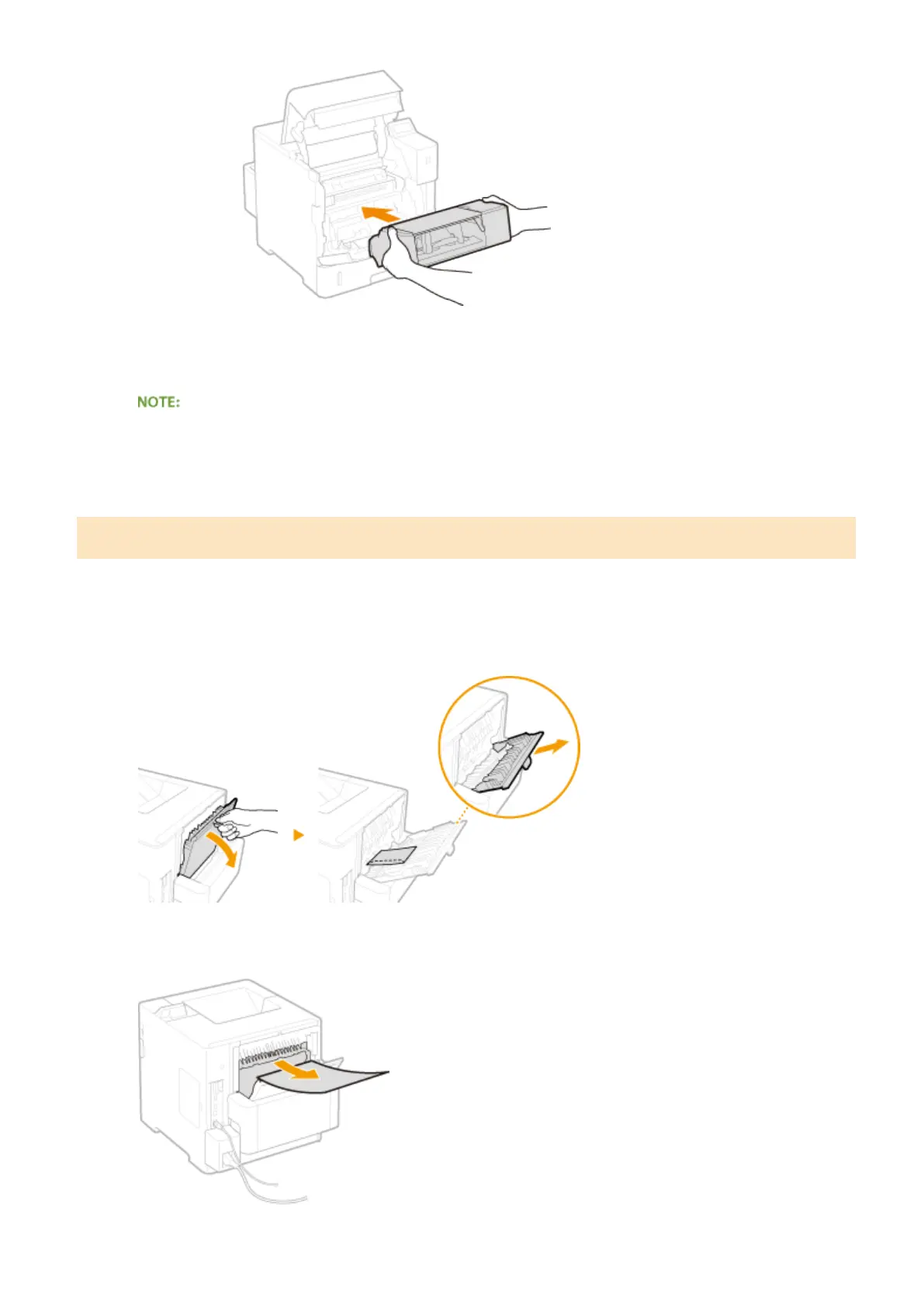 NOTE: