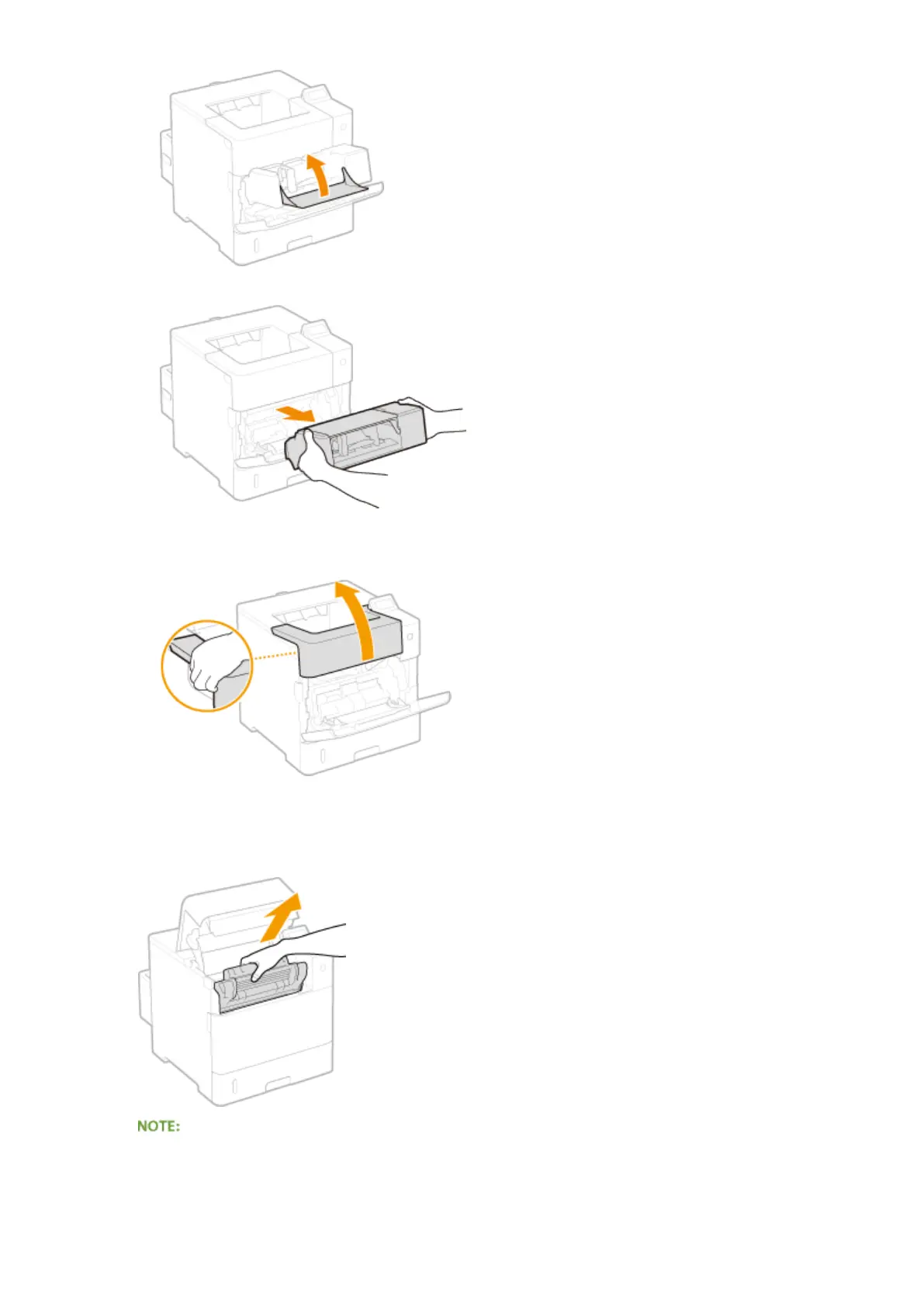 NOTE: