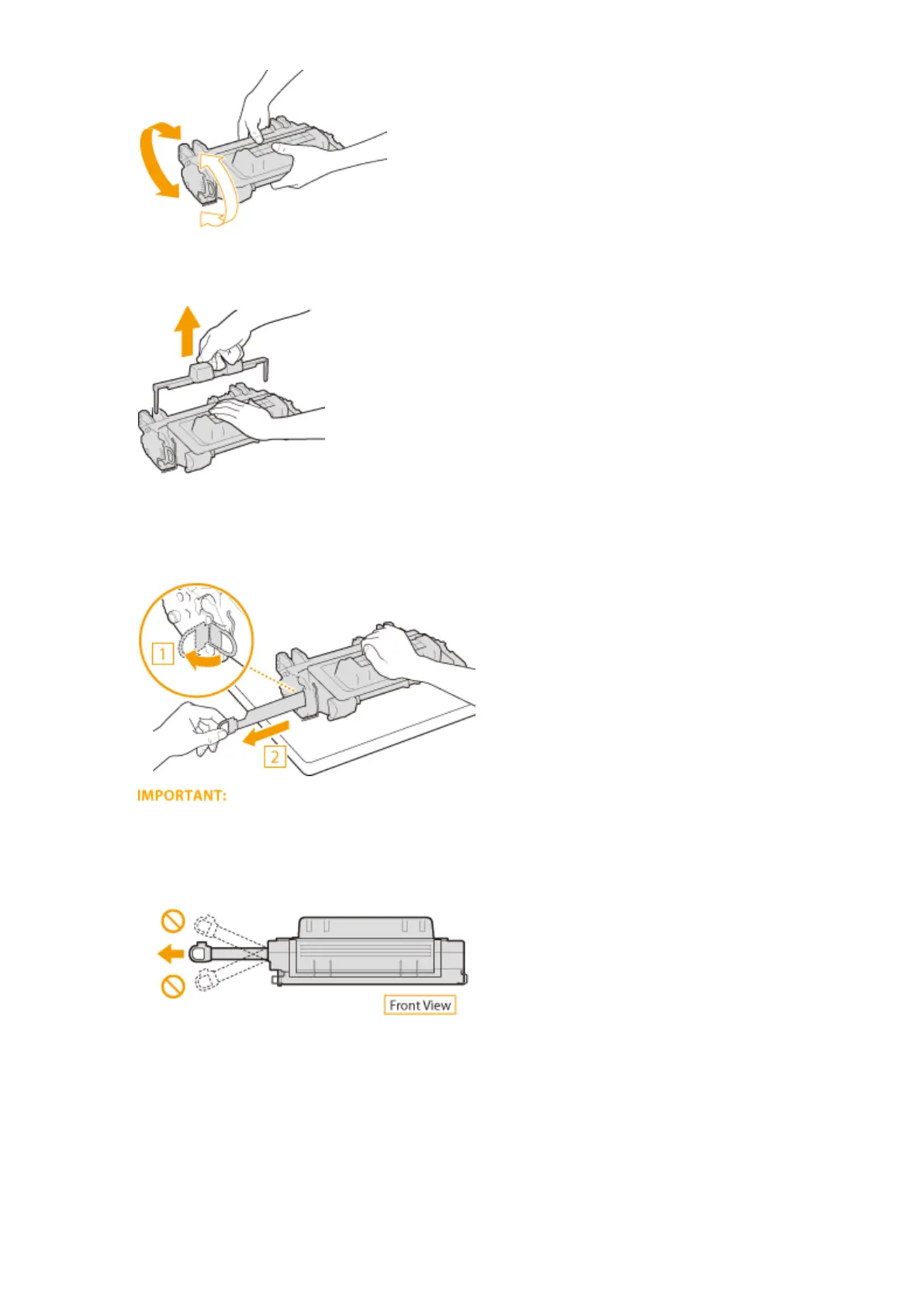 1

2

IMPORTANT:

Front View