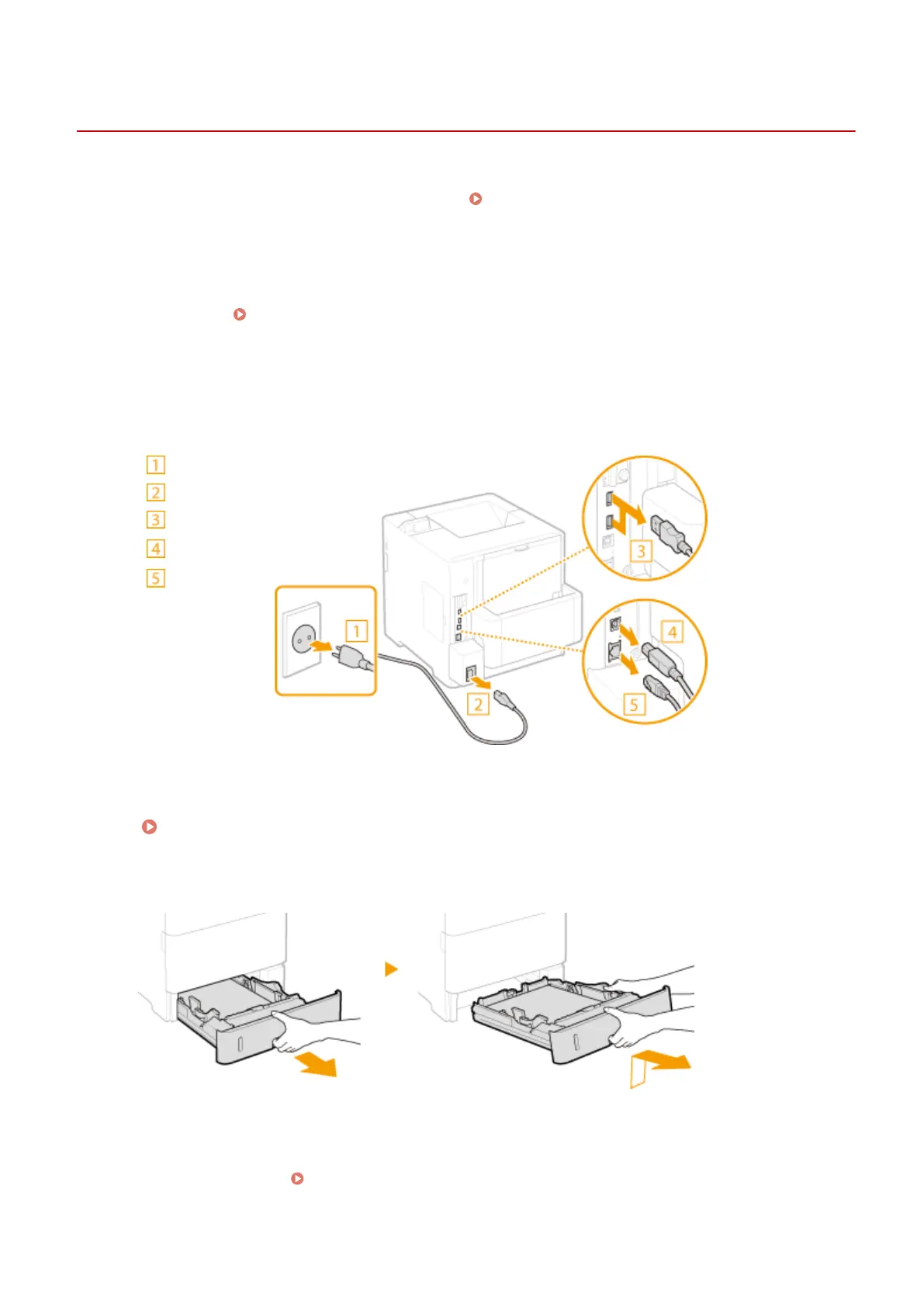 1

2

3

4

5

1

2

3

4

5