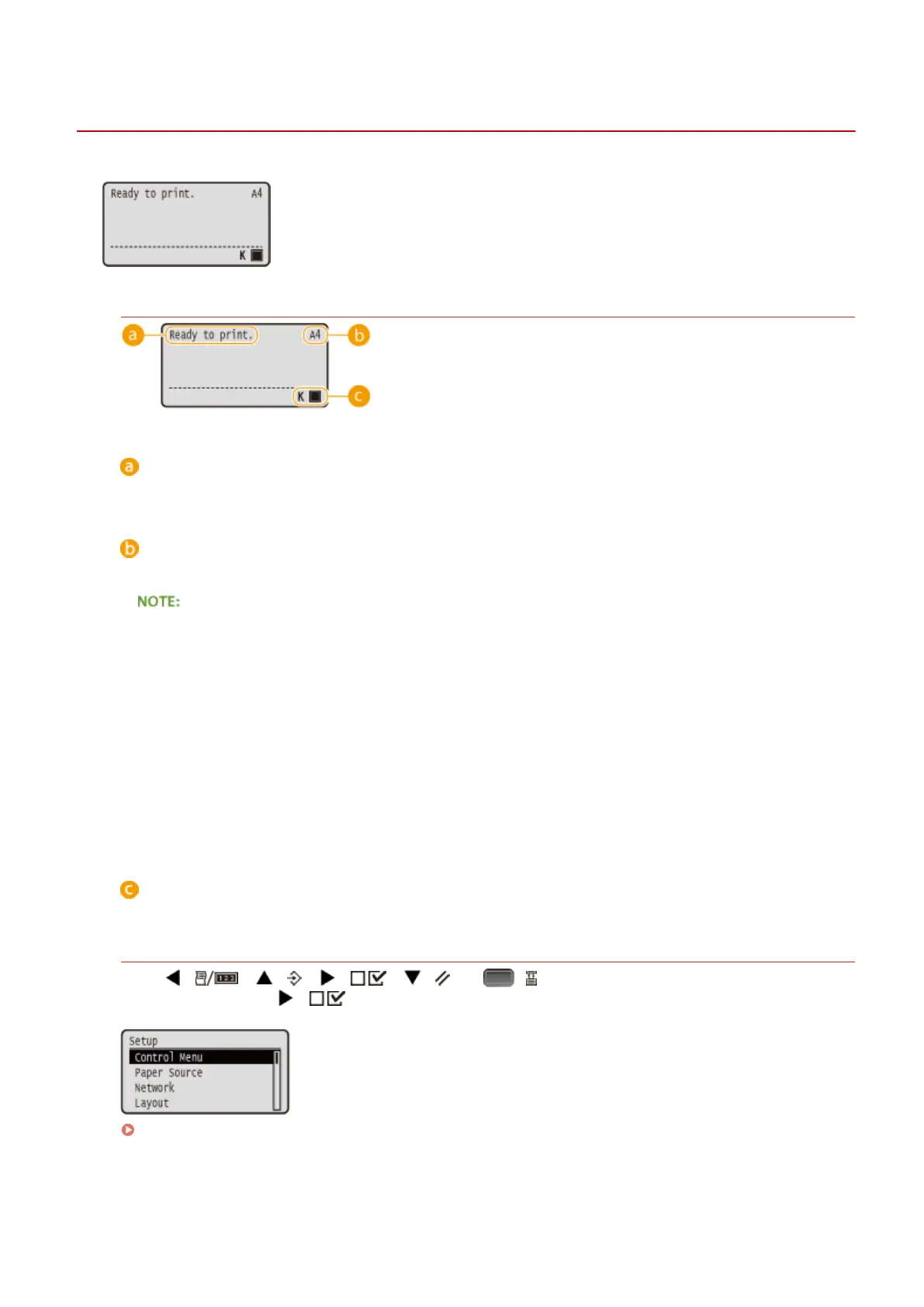 Ready to print. A4

K

a Ready to print. A4 b

K c

a

b

NOTE:

c

Setup
Control Menu
Paper Source
Network
Layout