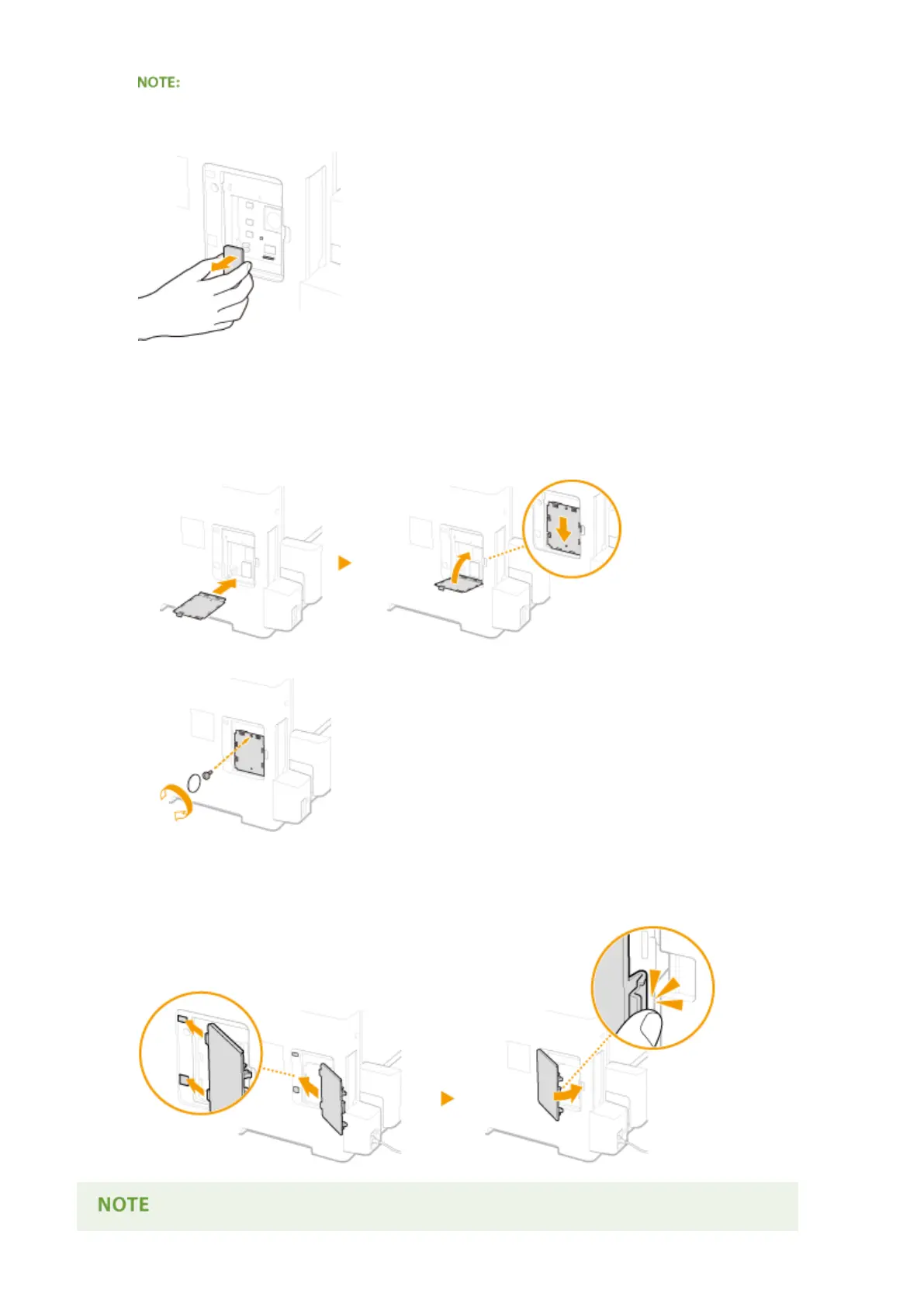 NOTE:

NOTE