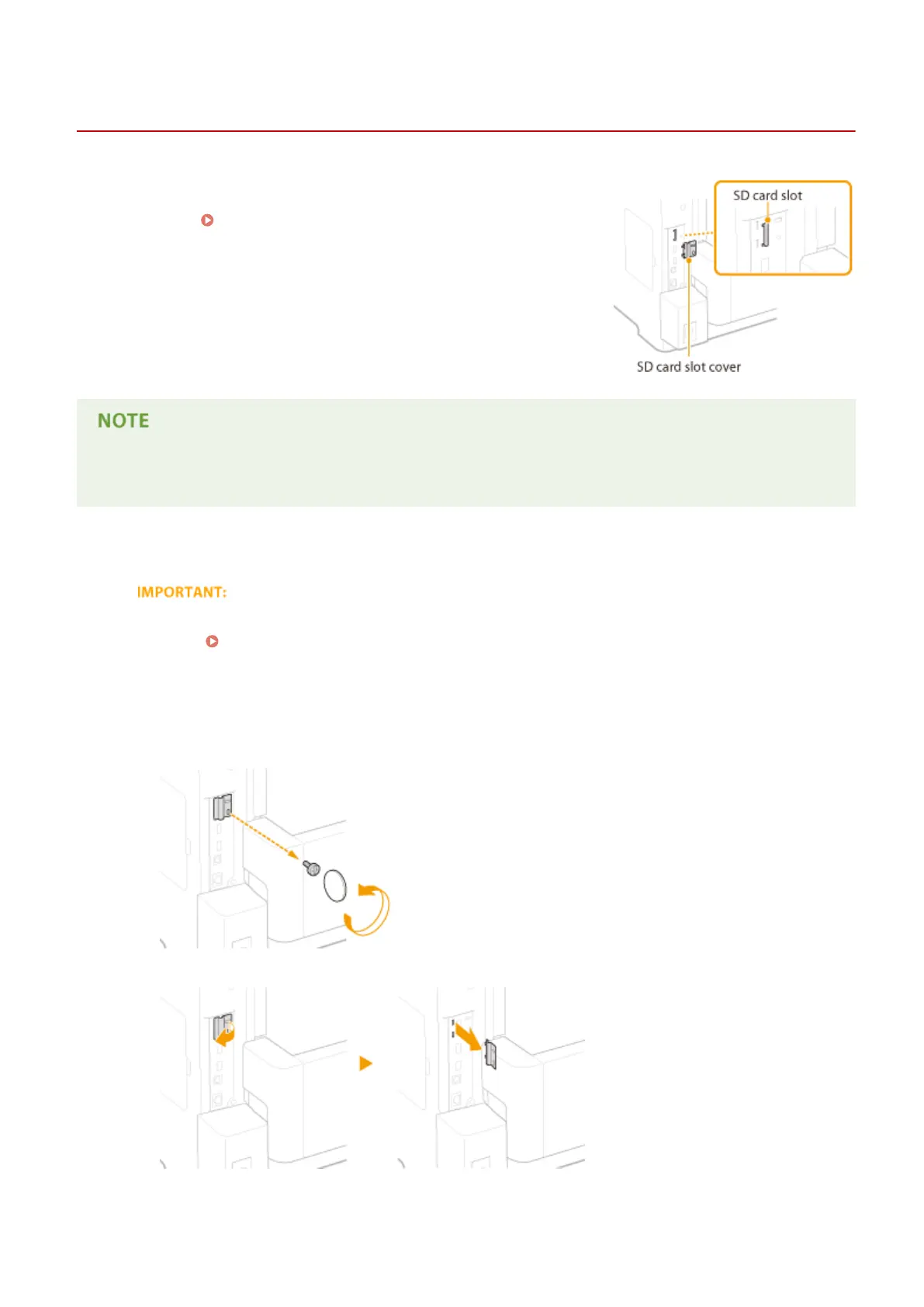 SD card slot

SD card slot cover

NOTE

IMPORTANT: