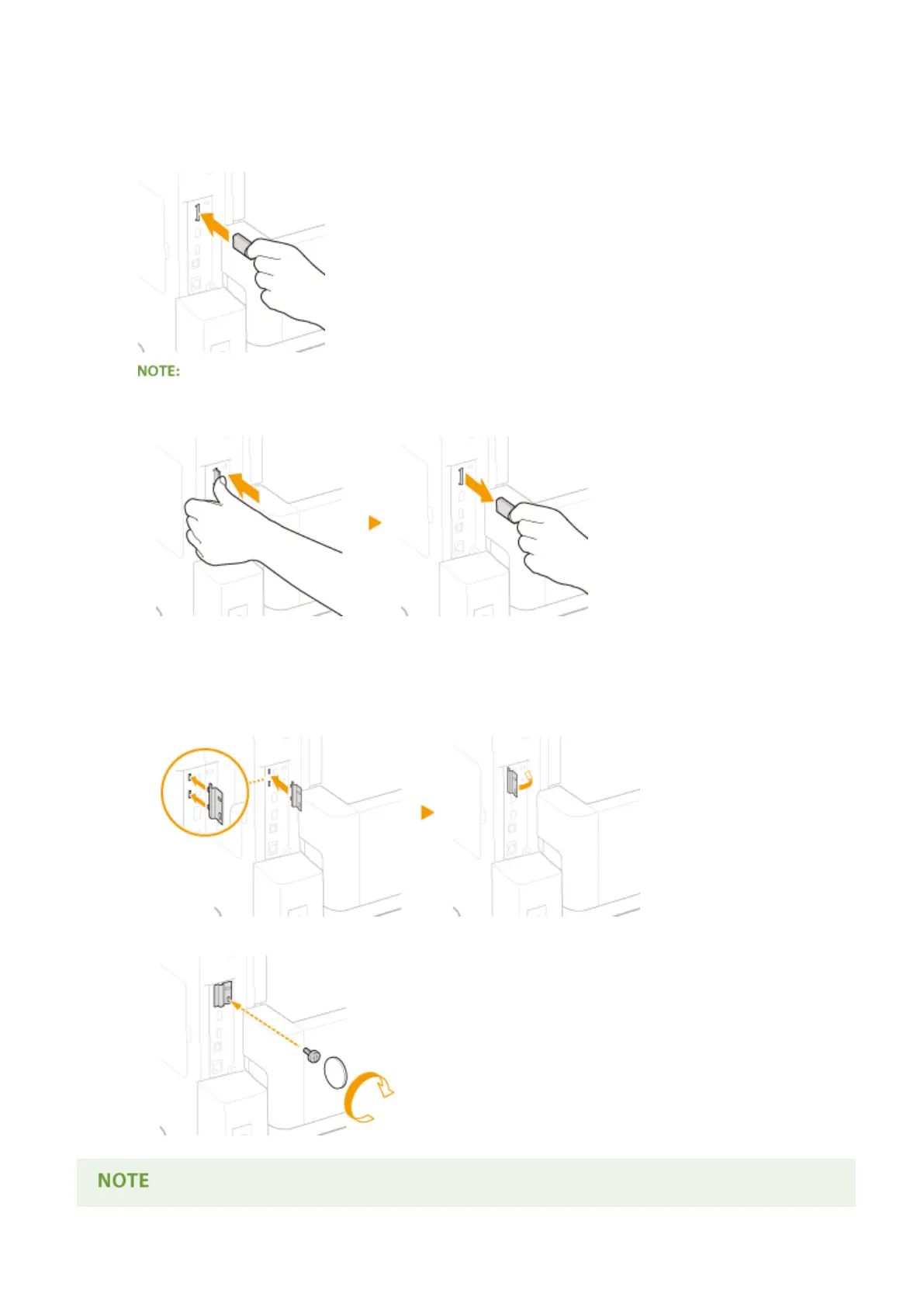 NOTE:

NOTE