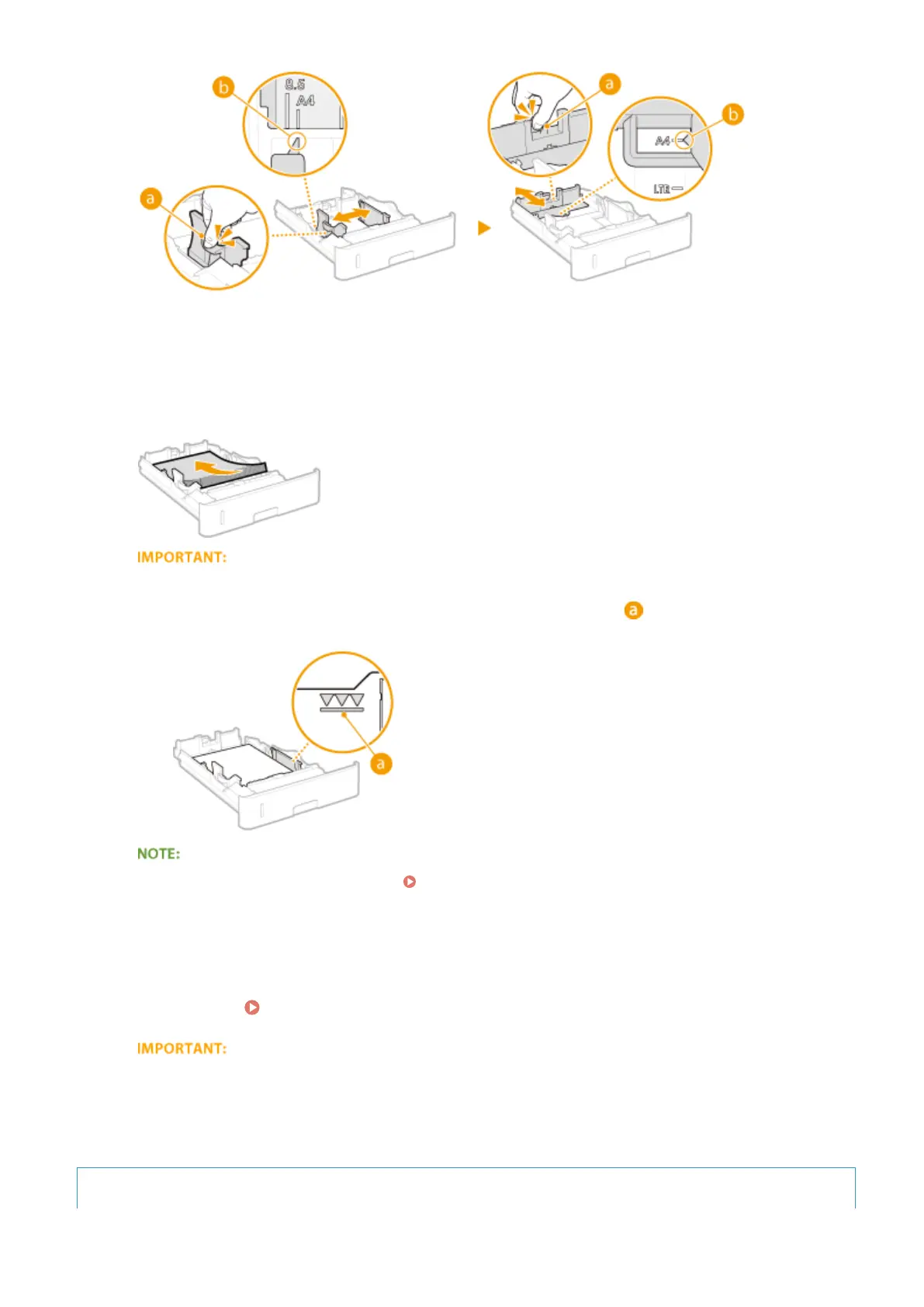 b

8.5

A4

a

a

b

A4

LTR

IMPORTANT:

a

a

NOTE:

IMPORTANT: