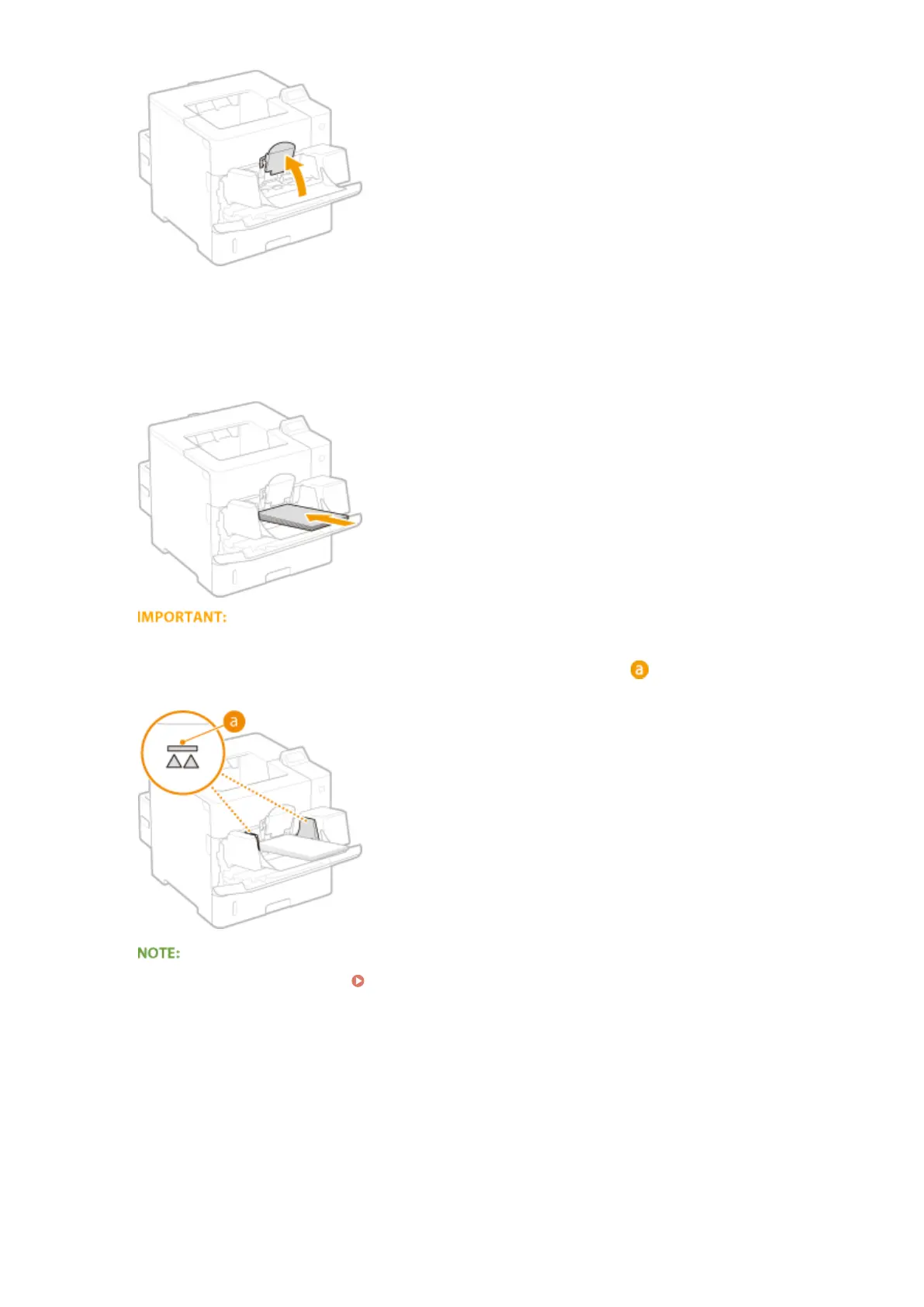 IMPORTANT:

a

a

NOTE: