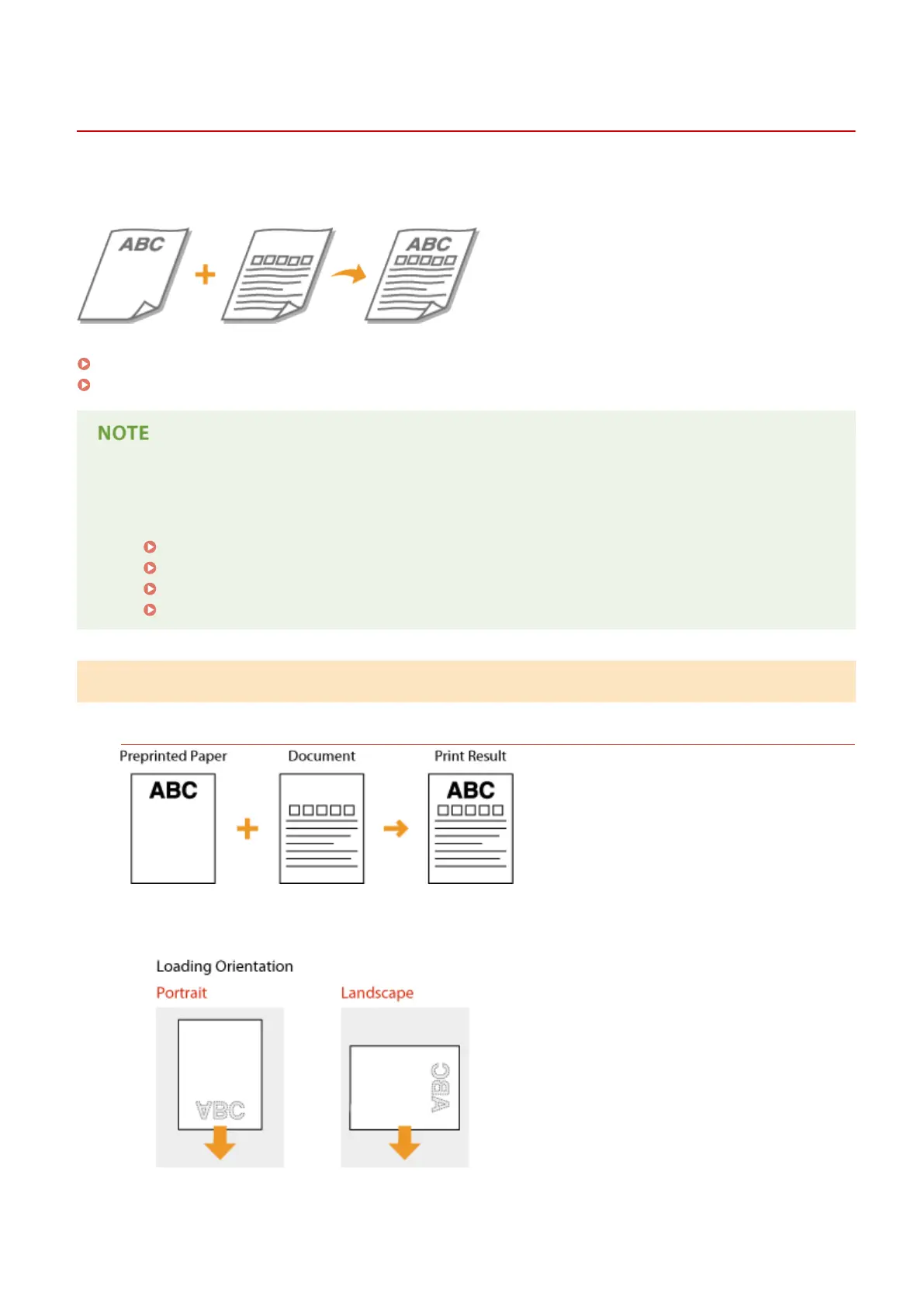 ABC

ABC

NOTE

Preprinted Paper

Document

Print Result

ABC

ABC

Loading Orientation

Portrait

Landscape

ABC

ABC