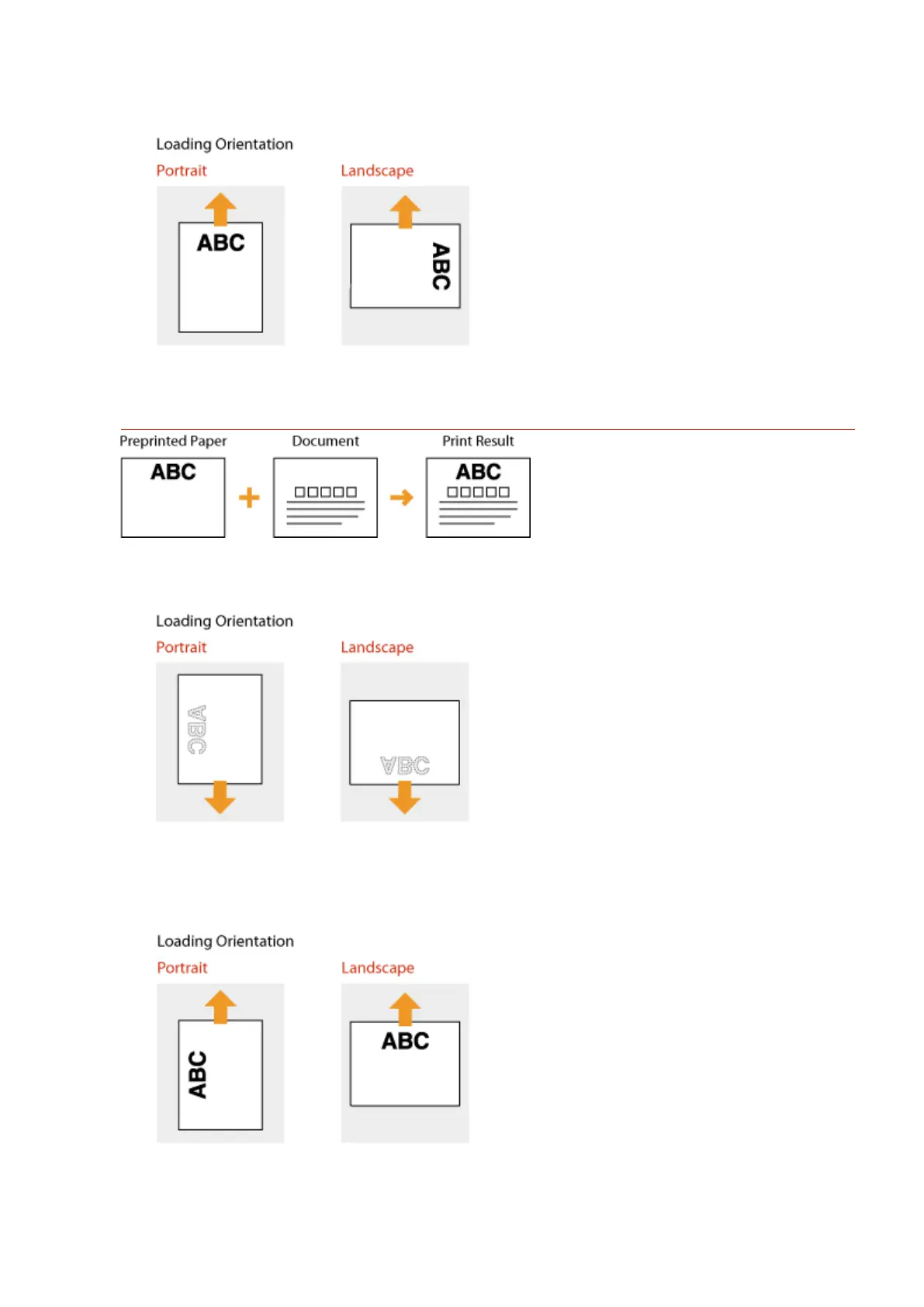 Loading Orientation

Portrait

ABC

Landscape

ABC

Preprinted Paper

ABC

Document

Print Result

ABC

Loading Orientation

Portrait

ABC

Landscape

ABC

Loading Orientation

Portrait

ABC

Landscape

ABC