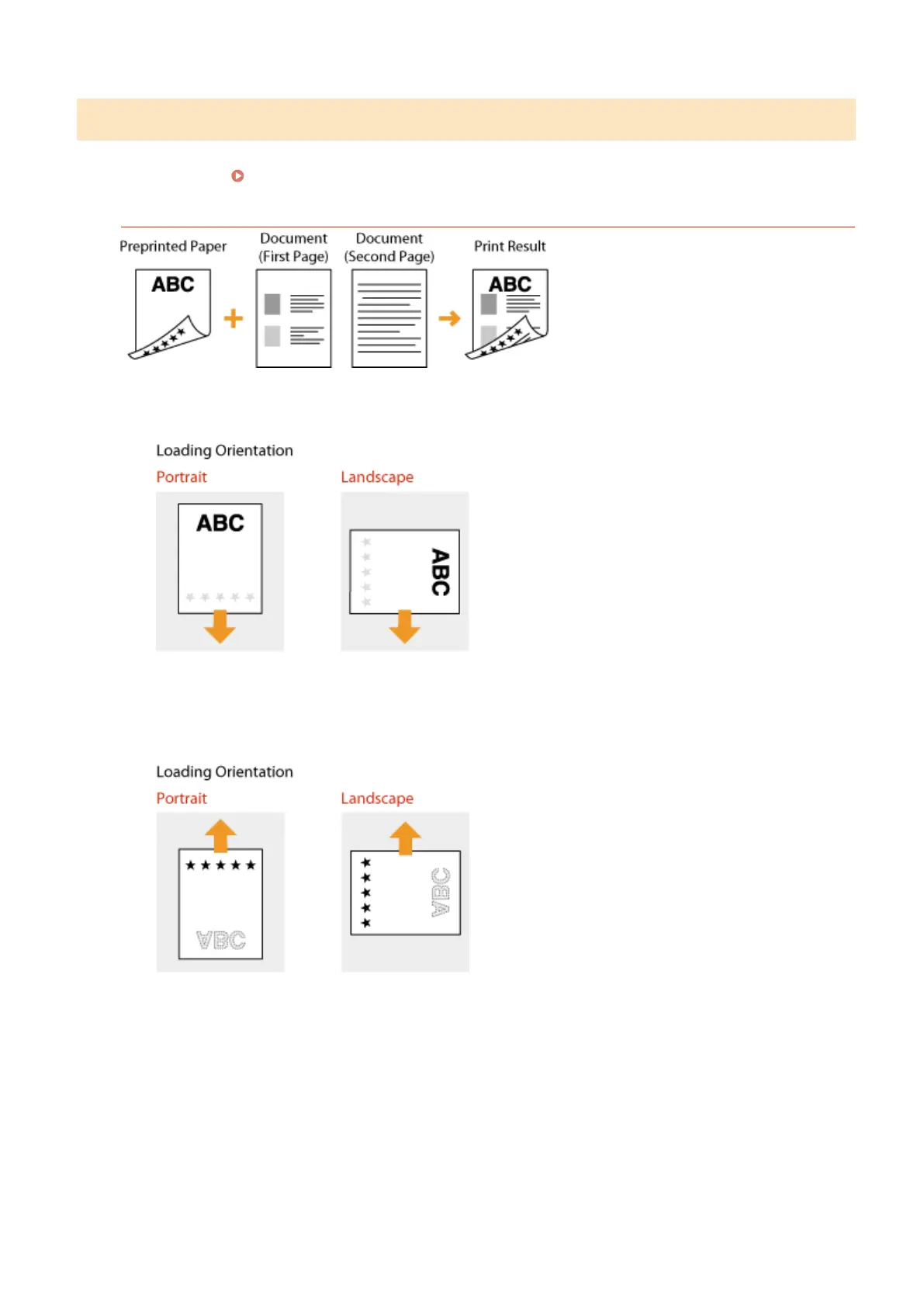 Preprinted Paper

ABC

Document (First Page)

Document (Second Page)

Print Result

ABC

Loading Orientation

Portrait

ABC

Landscape

ABC

Loading Orientation

Portrait

ABC

Landscape

ABC