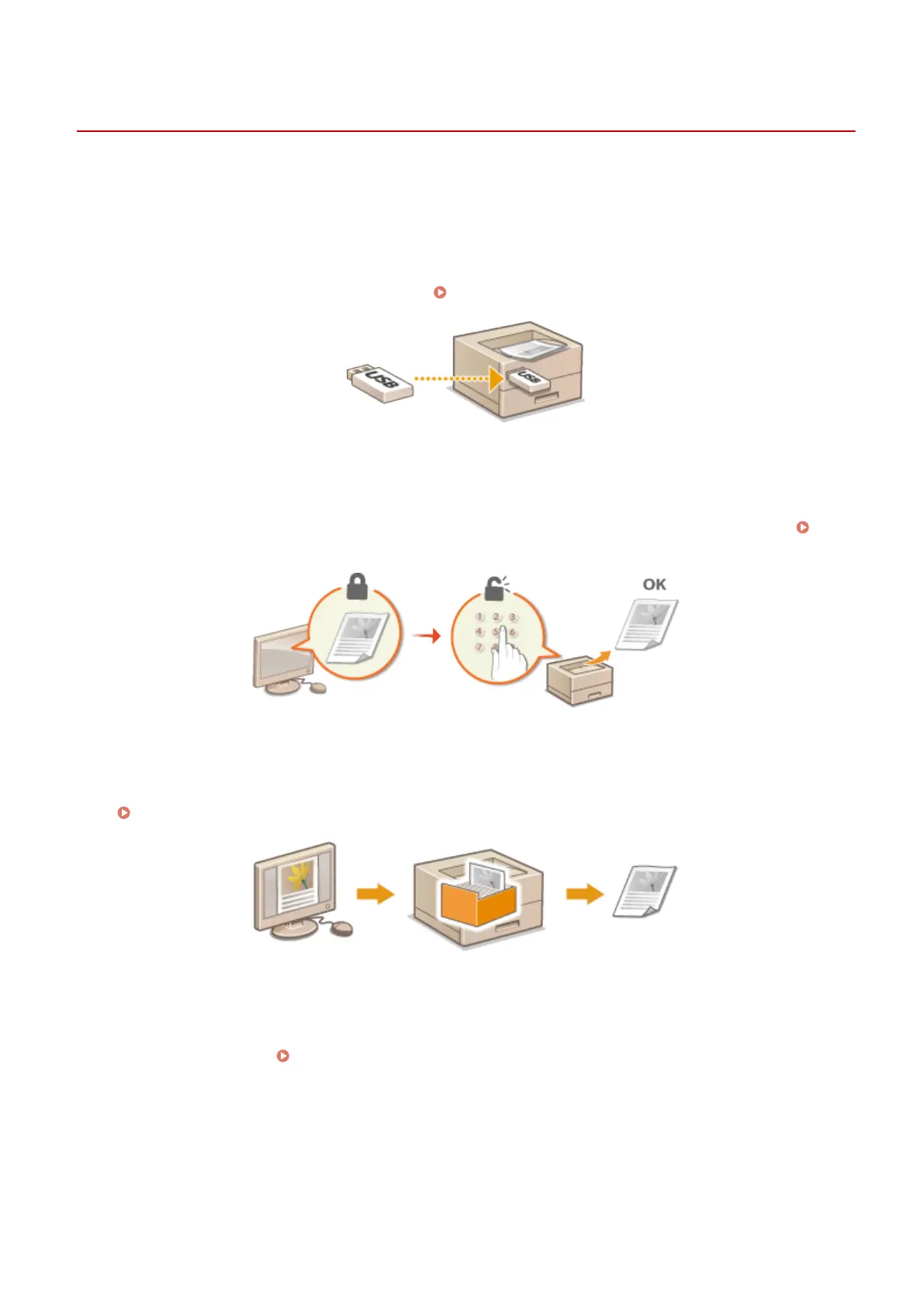 USB
USB
OK
1 2 3
4 5 6
7