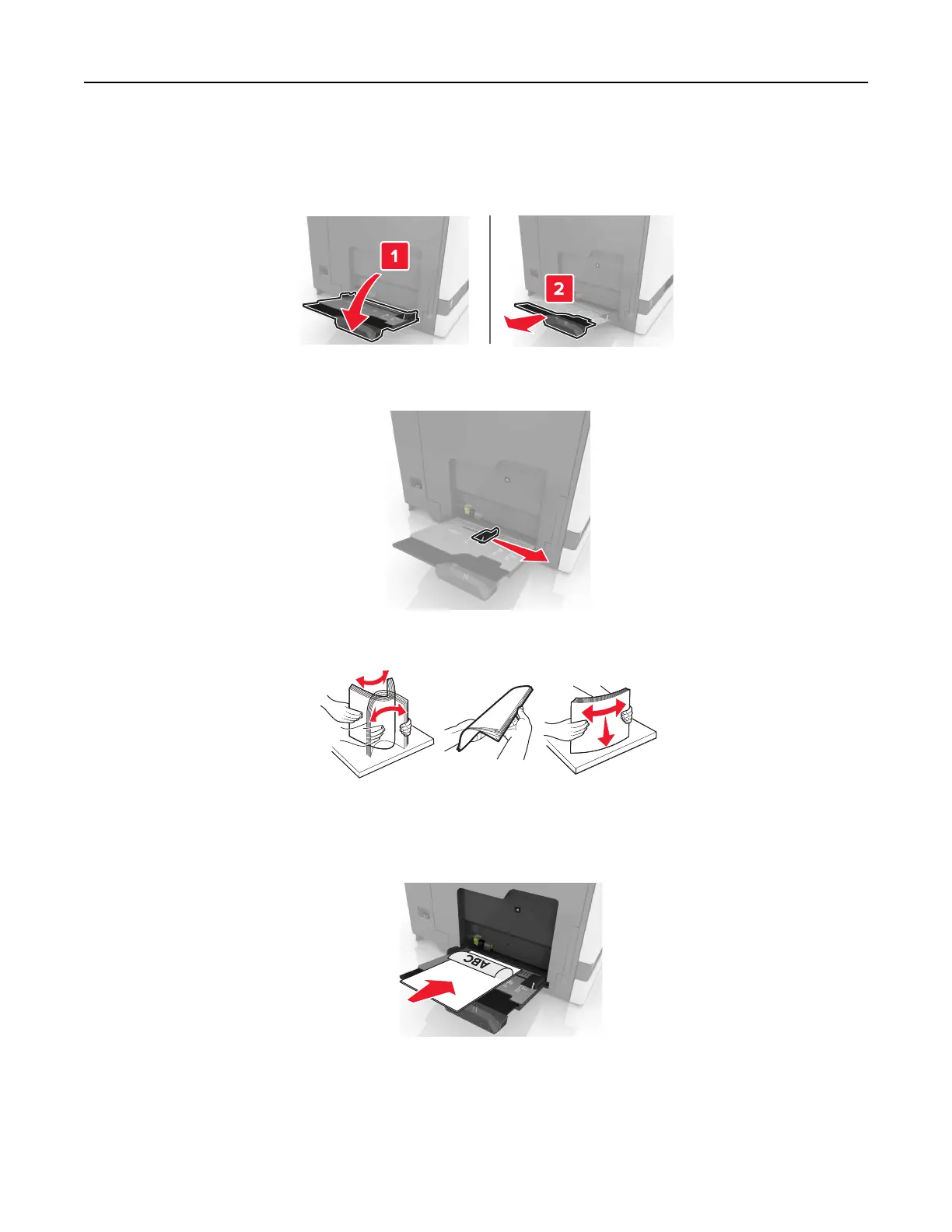 1

2

ABC