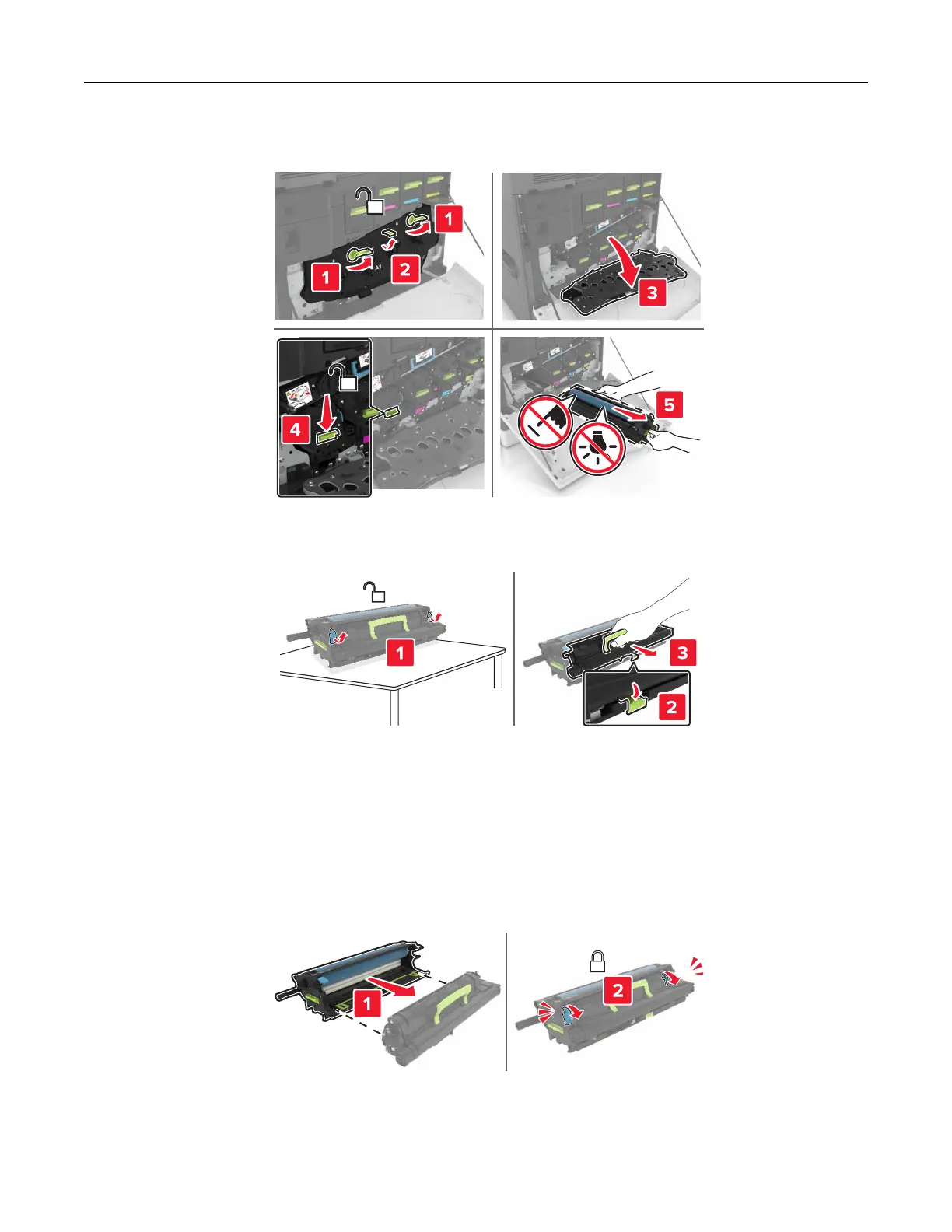 1

2

1

3

4

5

1

3

2

1

2