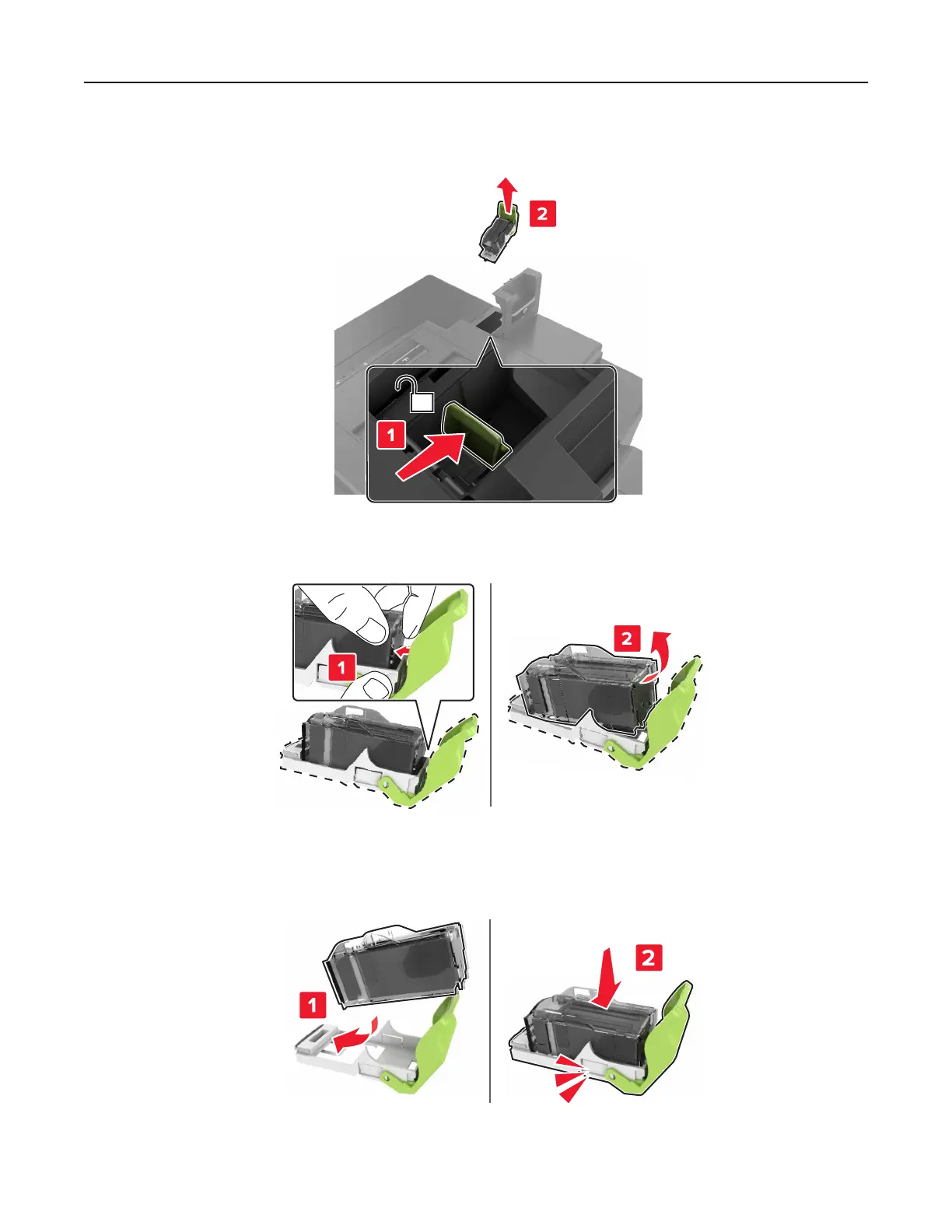 2

1

1

2

1

2