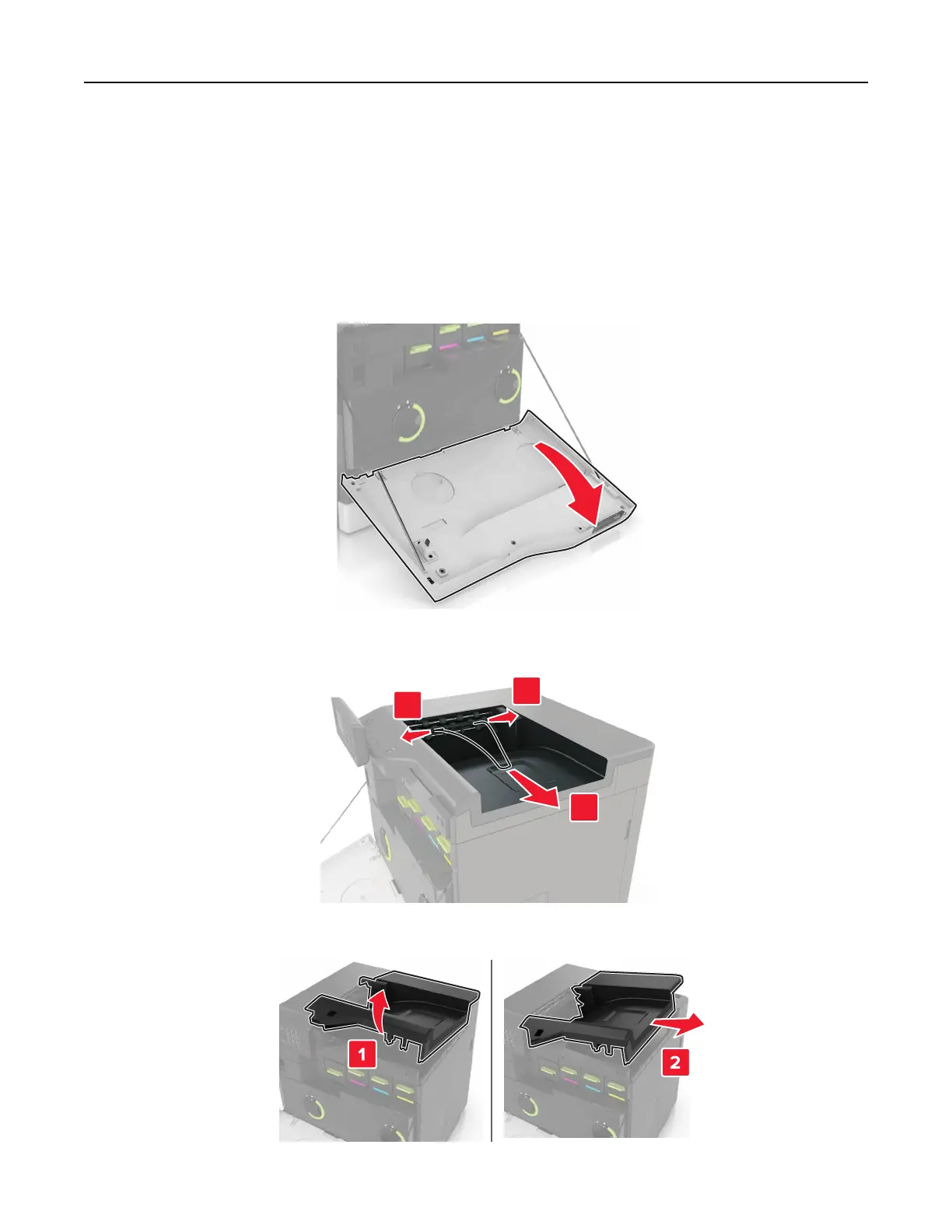 1

2