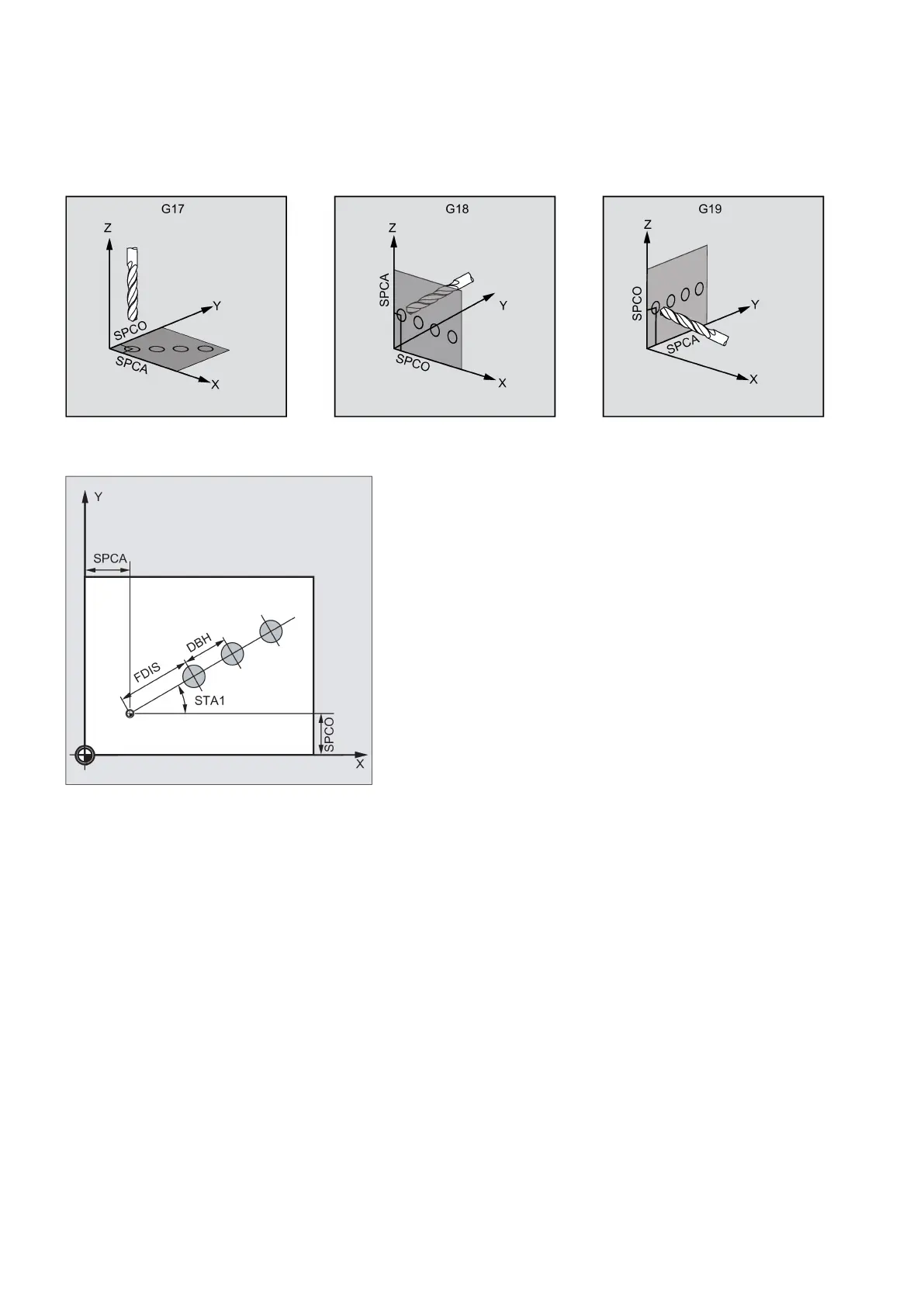 G17

Z
Y
SPCO
SPCA
X

G18

Z
SPCA
Y
SPCO
X

G19

Z
SPCO
Y
SPCA
X

Y
SPCA
DBH
FDIS
STA1
SPCO
X