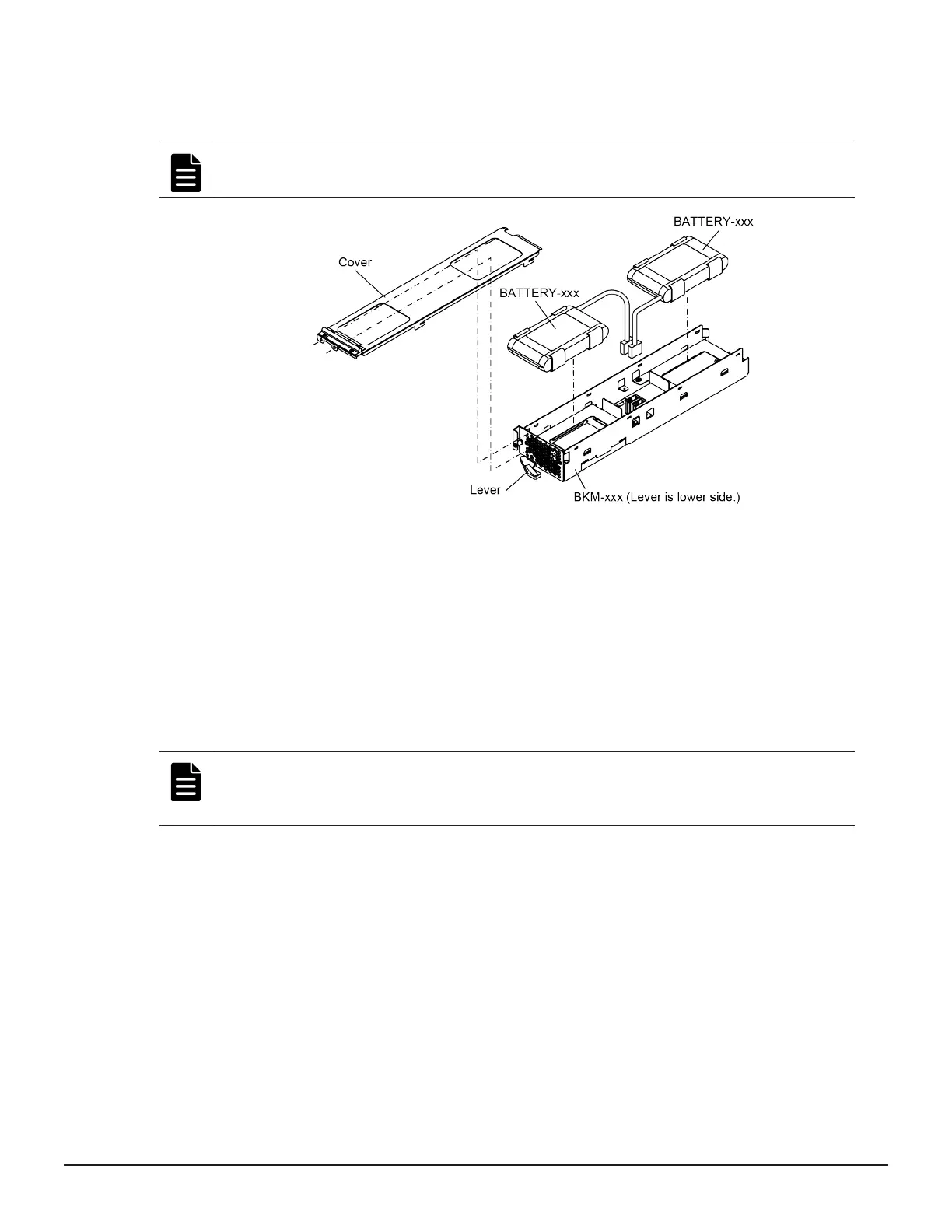 Cover

BATTERY-xxx

BATTERY-xxx

Lever

BKM-xxx (Lever is lower side.)