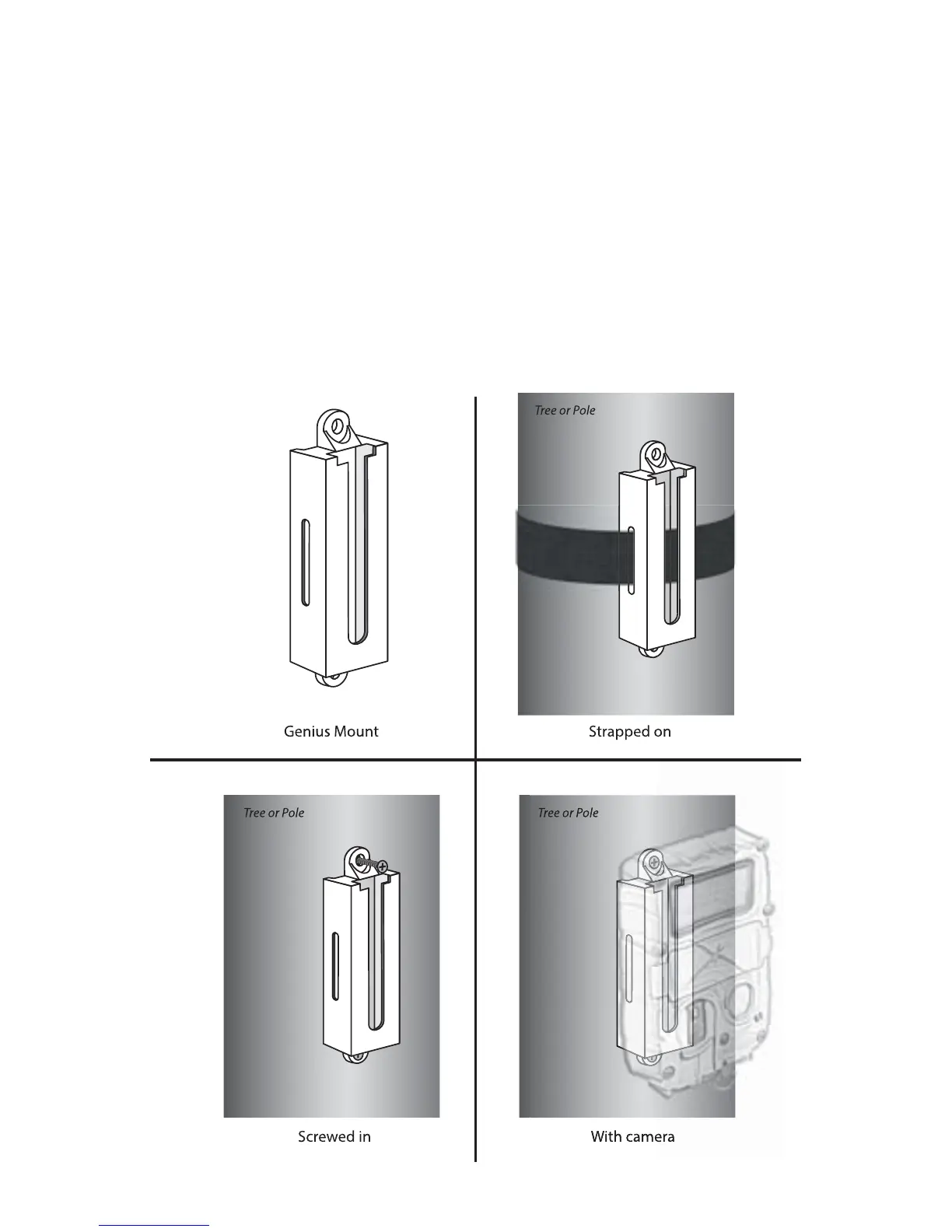 Genius Mount

Tree or Pole

Strapped on

Tree or Pole

Screwed in

Tree or Pole

With camera