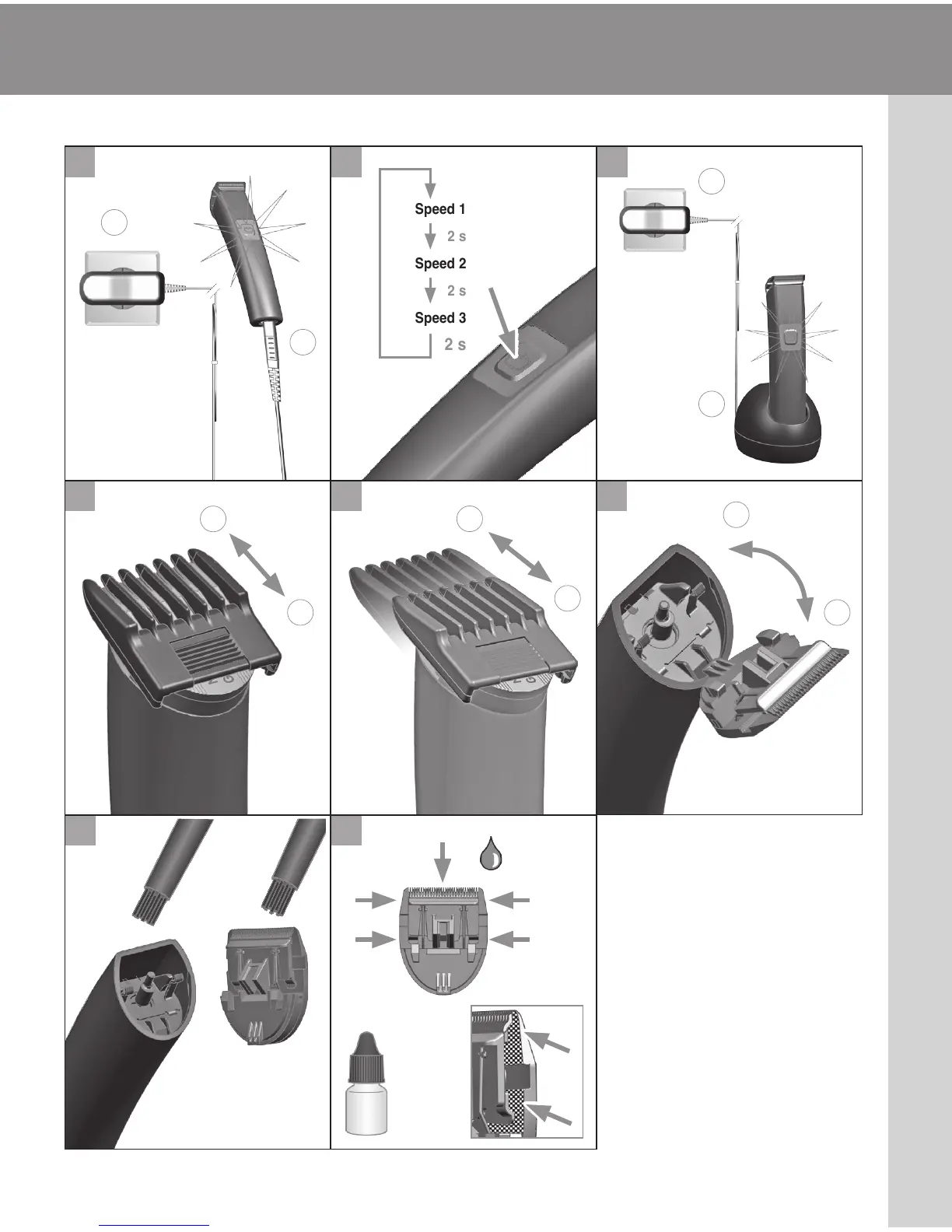 Speed 1
2 s
Speed 2
2 s
Speed 3
2 s