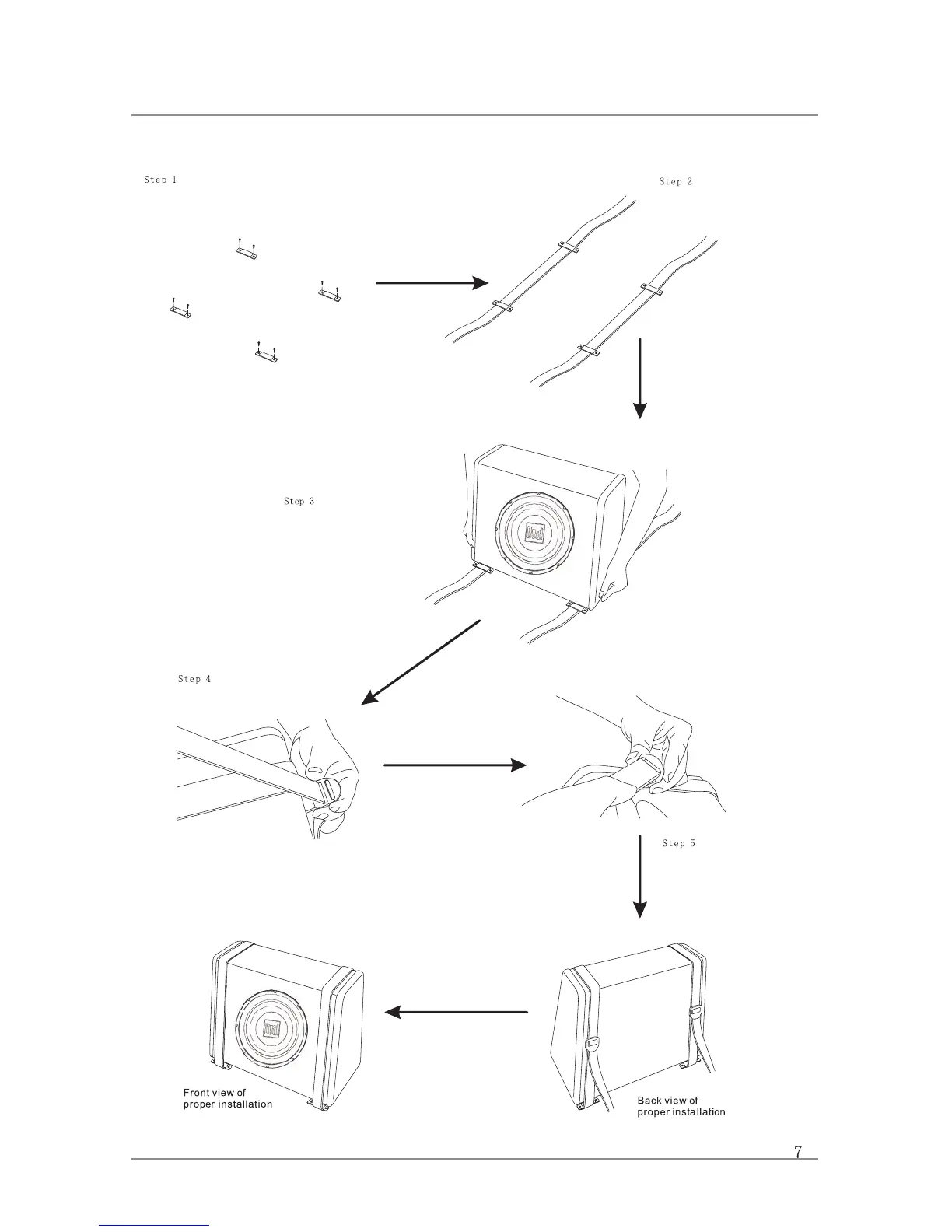 Step 1

Step 2

Step 3

Dual

Step 4

Step 5

Dual

Front view of
proper installation

Back view of
proper installation

7