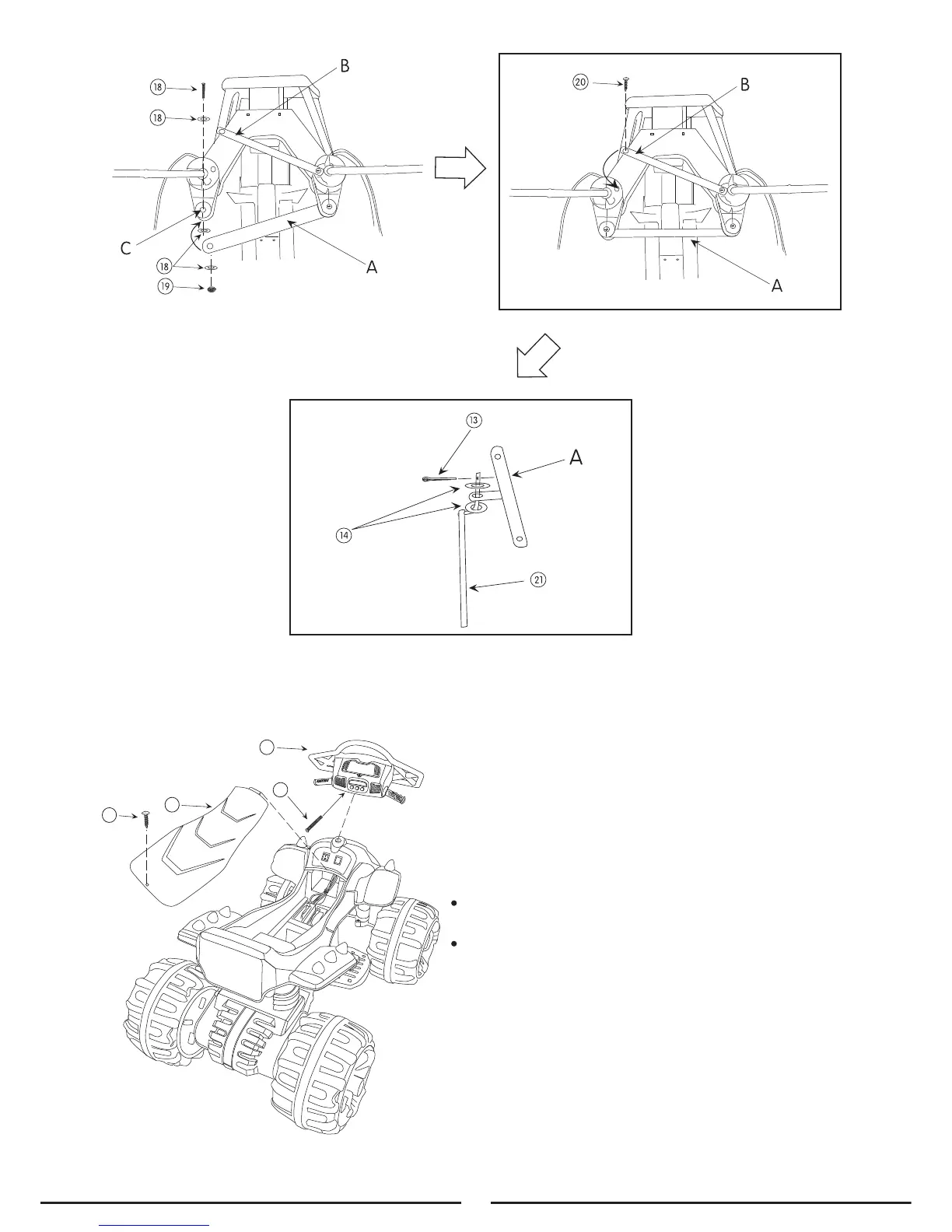 18
18
B
C
18
18
19
A

20
B
A

13
A
14
21