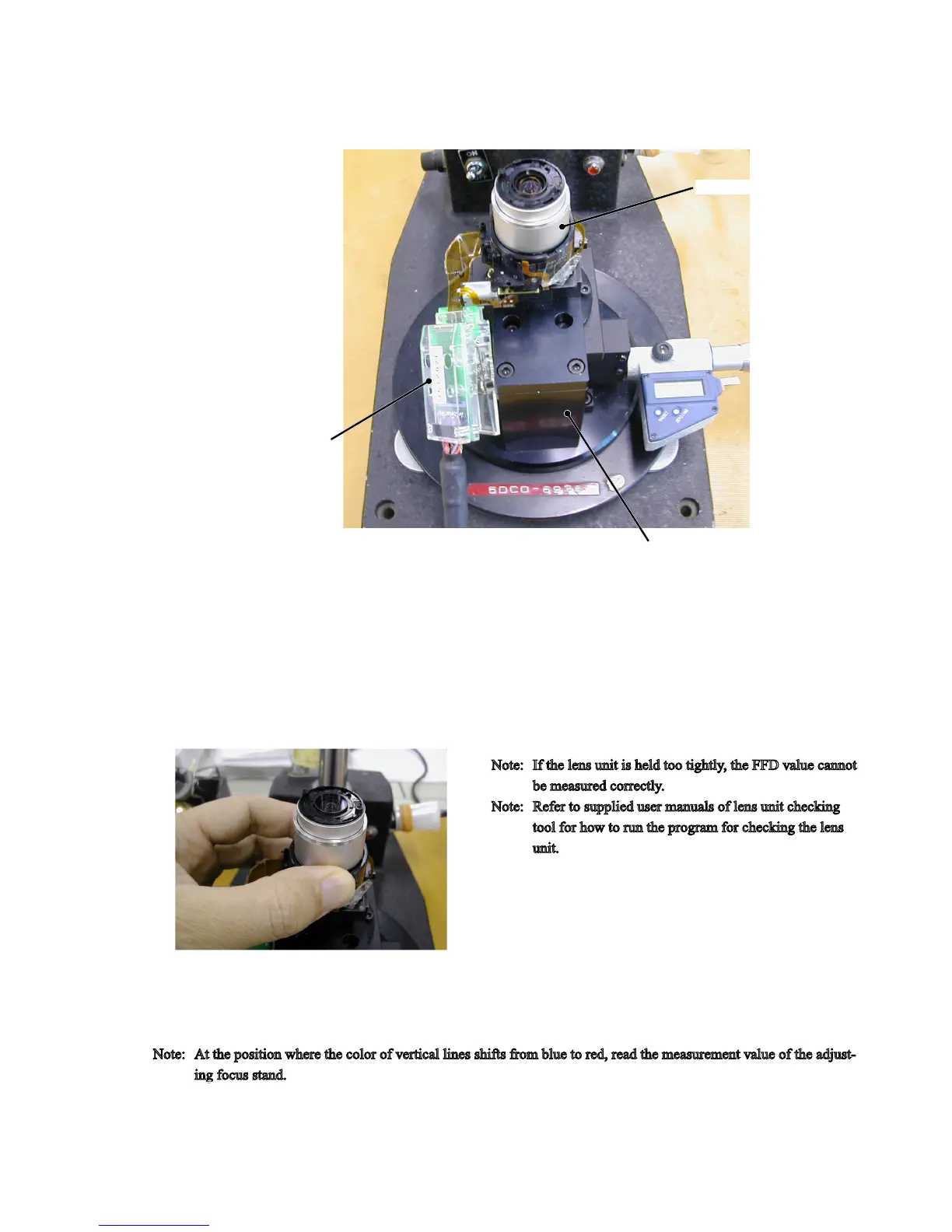 ON

6DC0-6996

Note: If the lens unit is held too tightly, the FFD value cannot be measured correctly.
Note: Refer to supplied user manuals of lens unit checking tool for how to run the program for checking the lens unit.

Note: At the position where the color of vertical lines shifts from blue to red, read the measurement value of the adjusting focus stand.