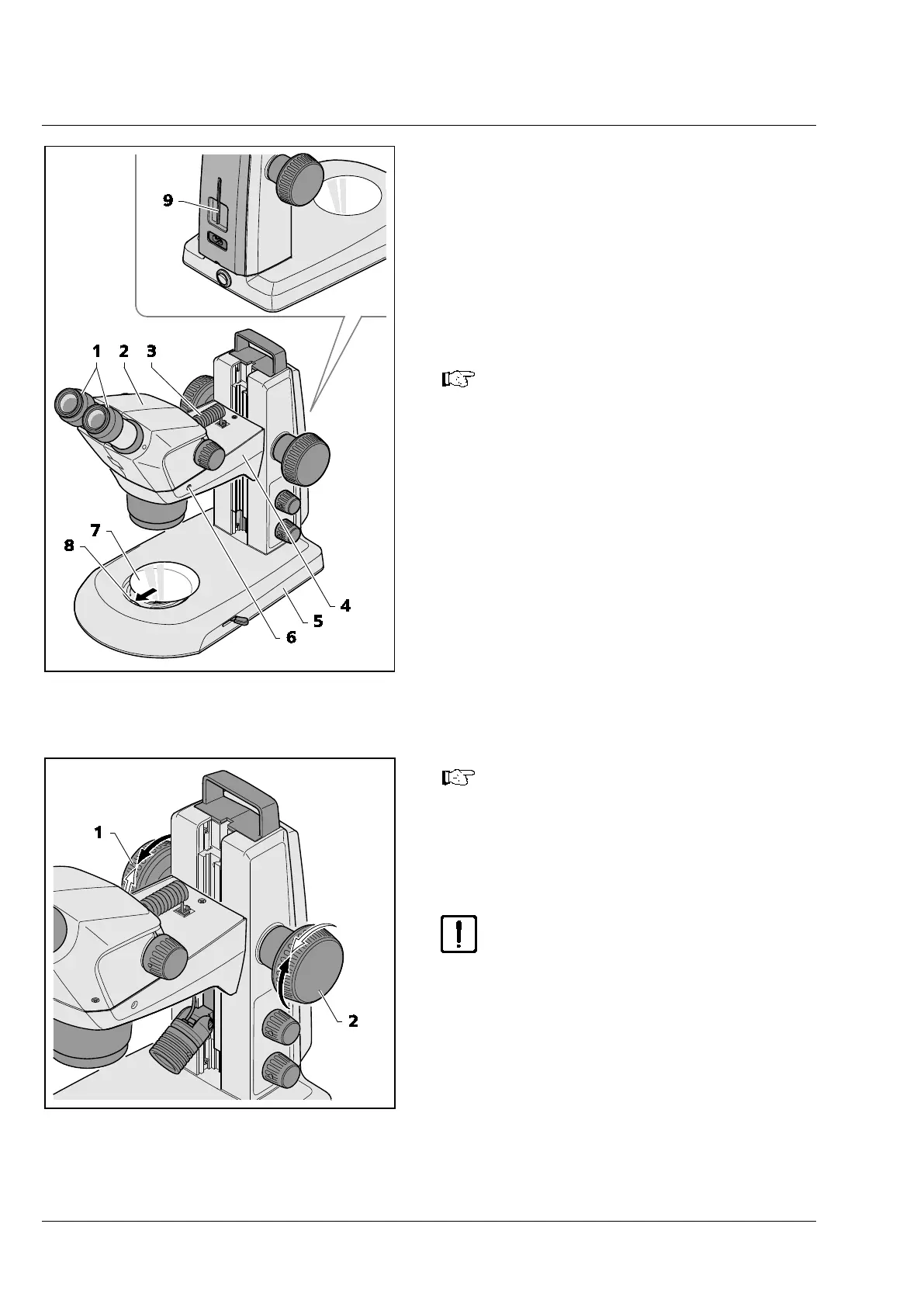 9

1 2 3

7

8

4

5

6

1

2