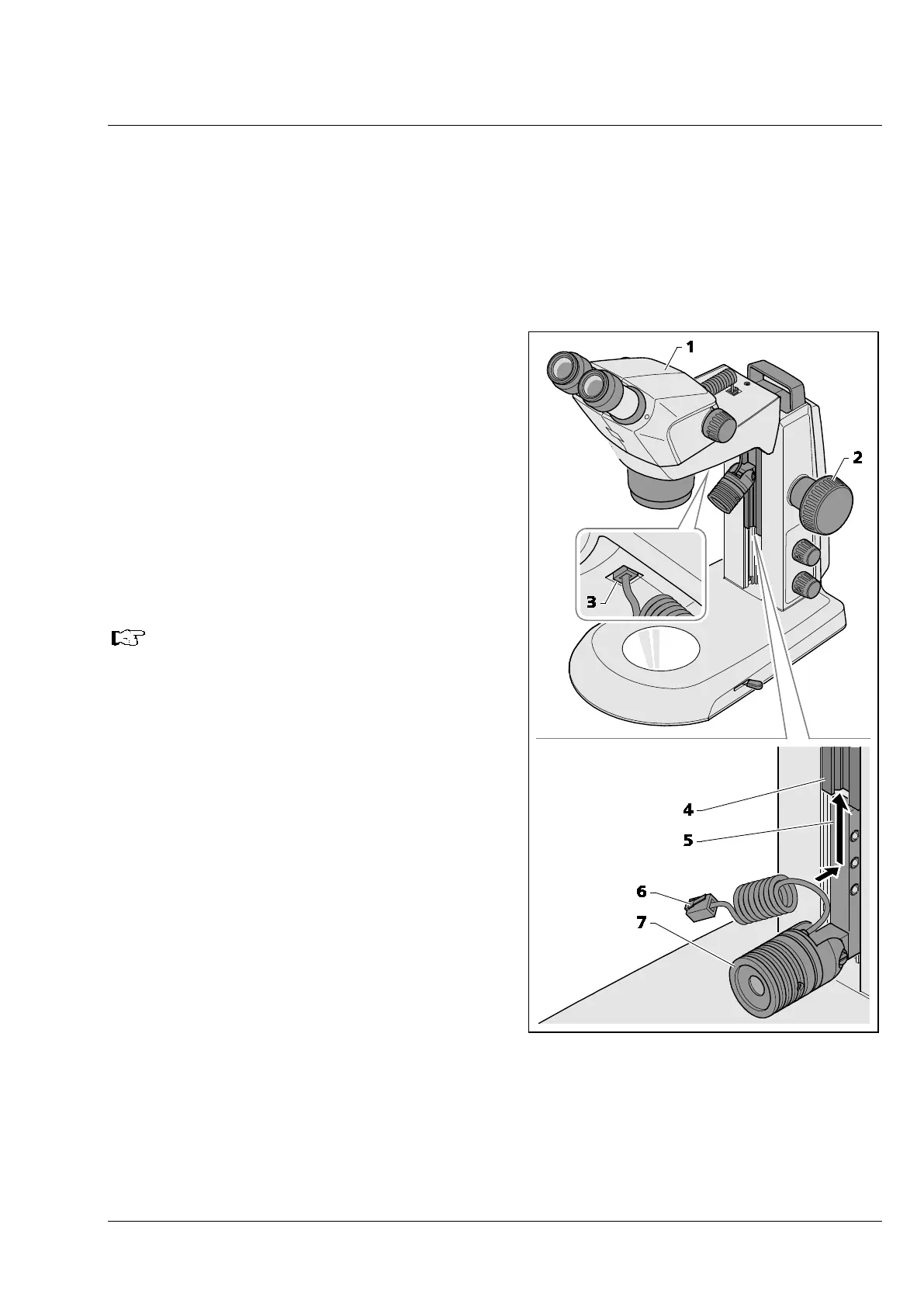 1

2

3

4

5

6

7