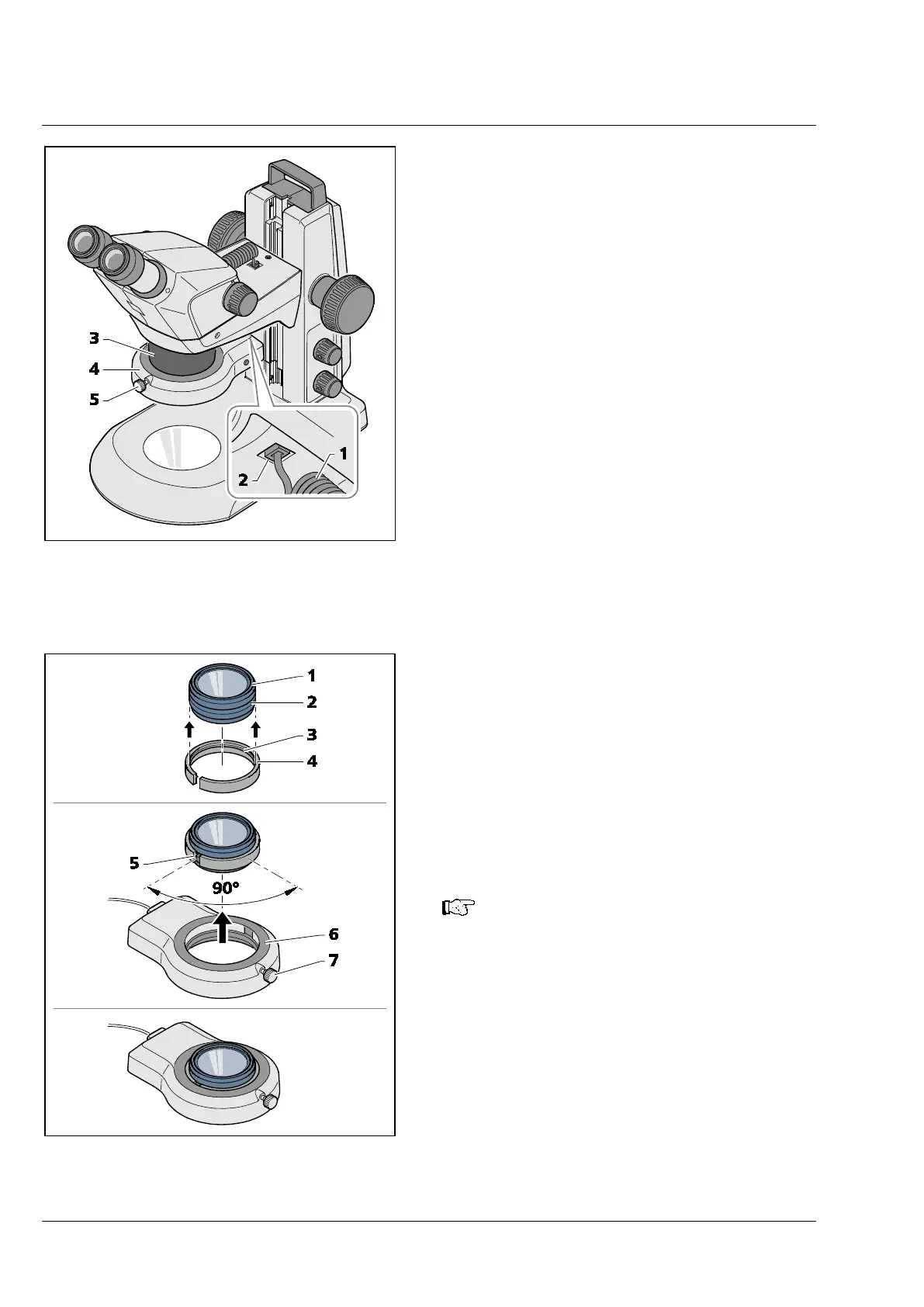 3
4
5
2
1

1
2
3
4
5
90°
6
7