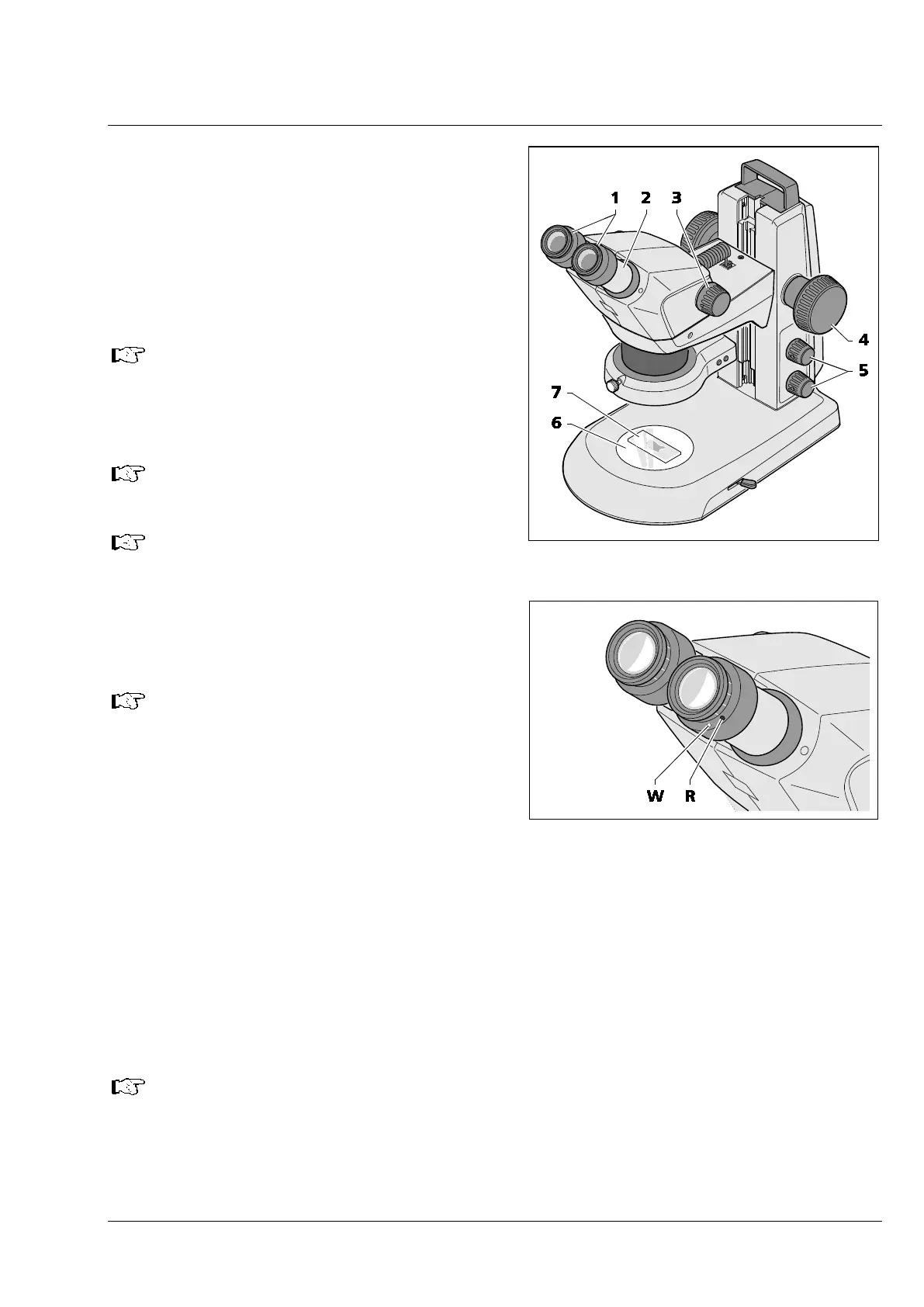 1 2 3
4
5
7
6

W R