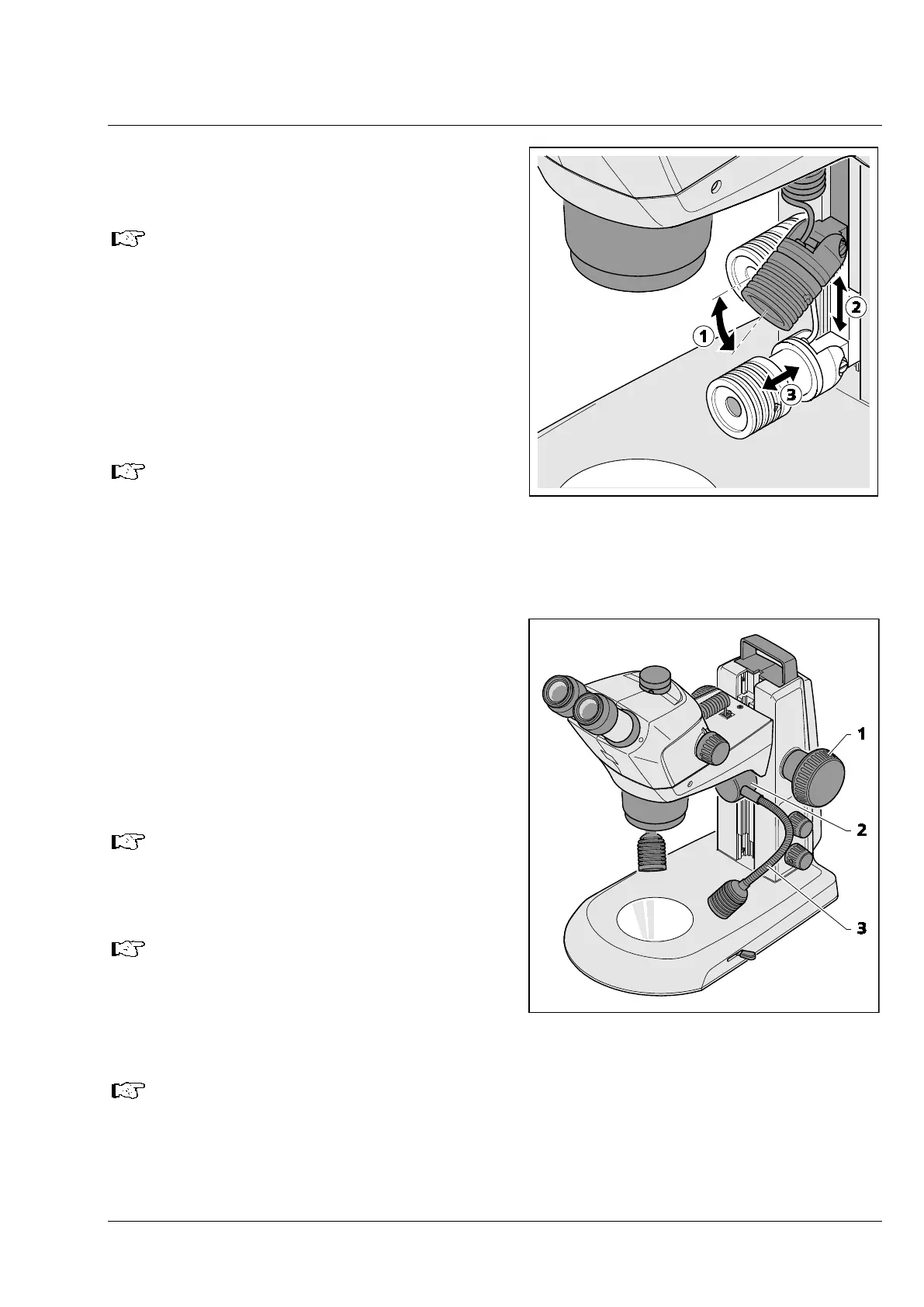 1

2

3

1

2

3