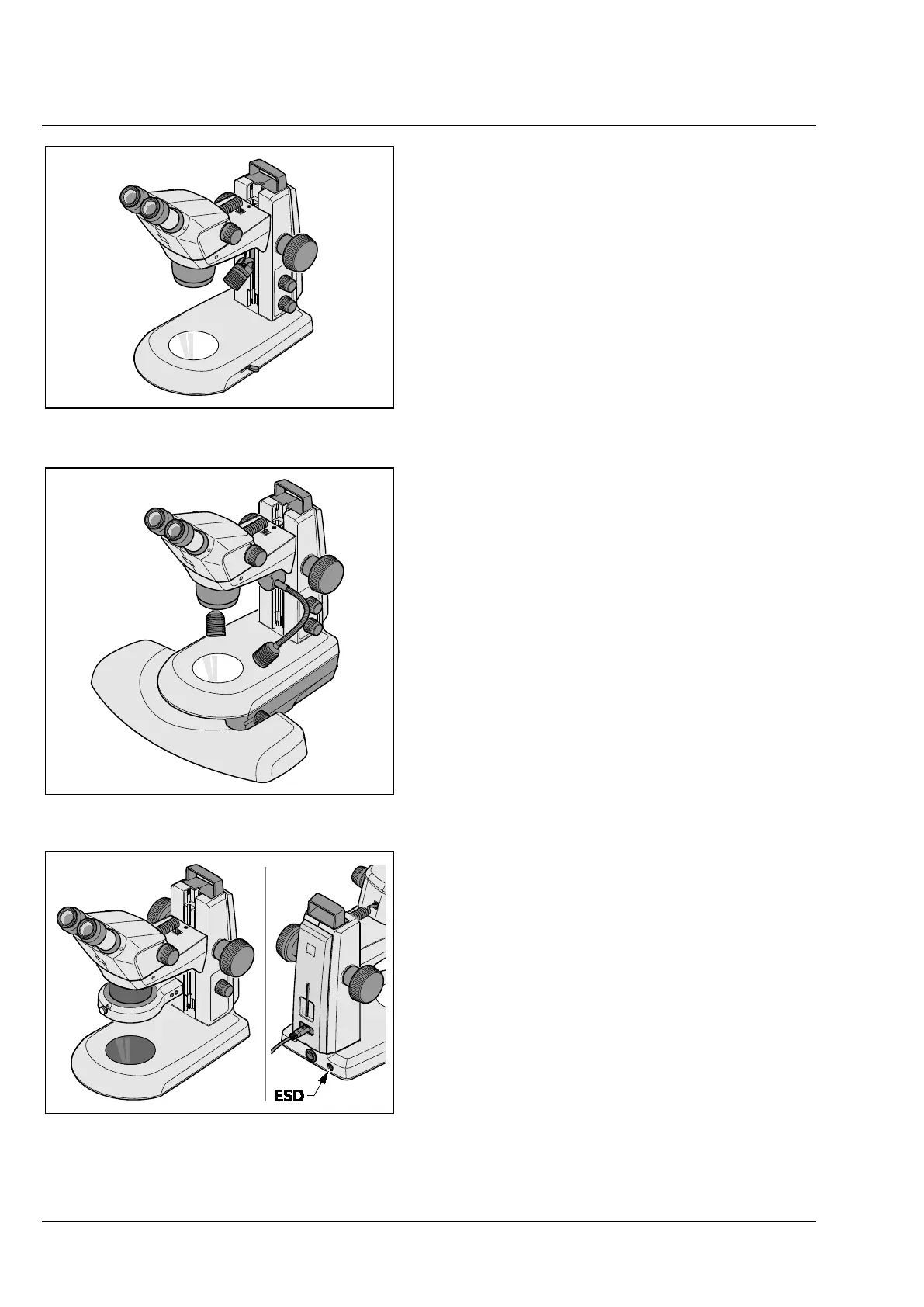 ESD