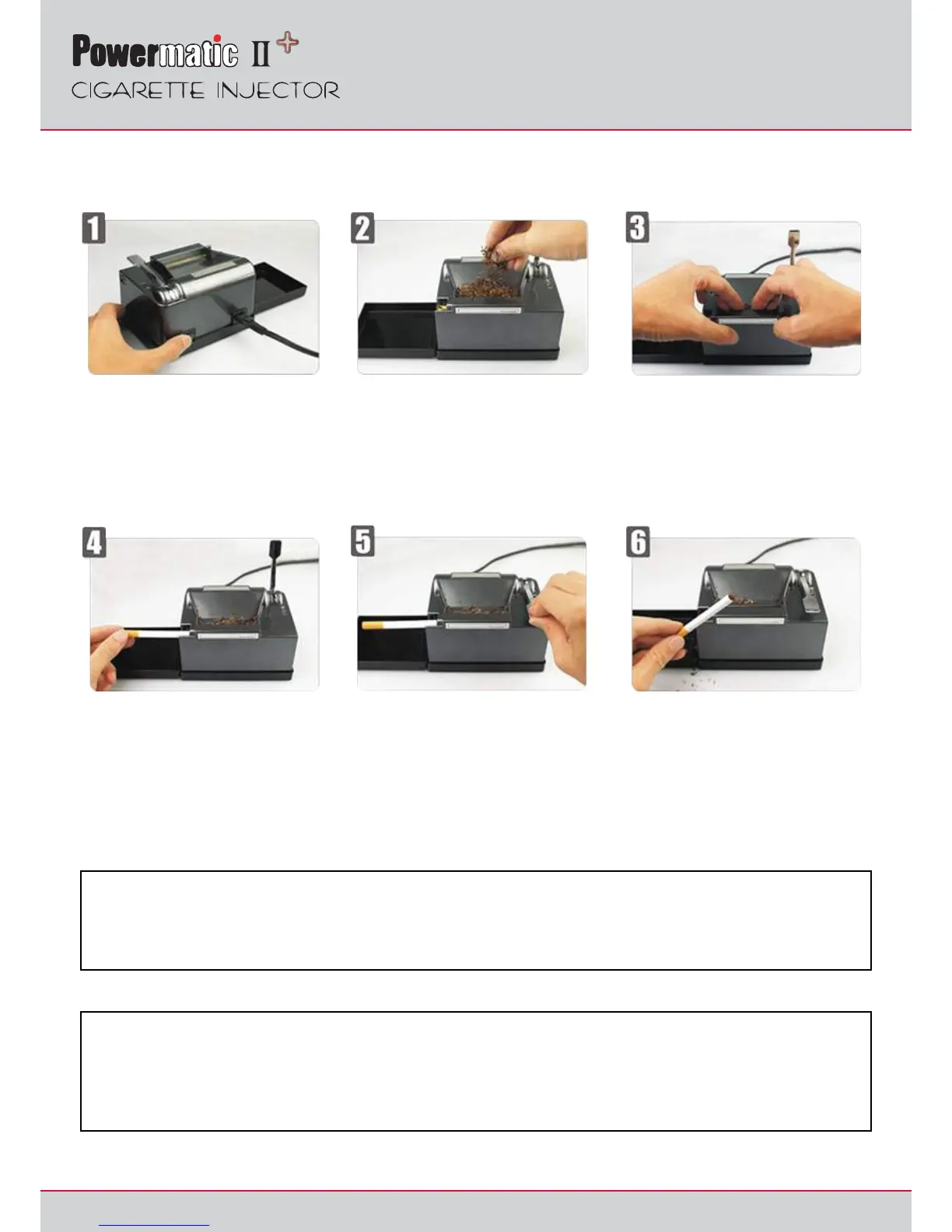 Powermatic II +
CIGARETTE INJECTOR

1

2

3

4

5

6