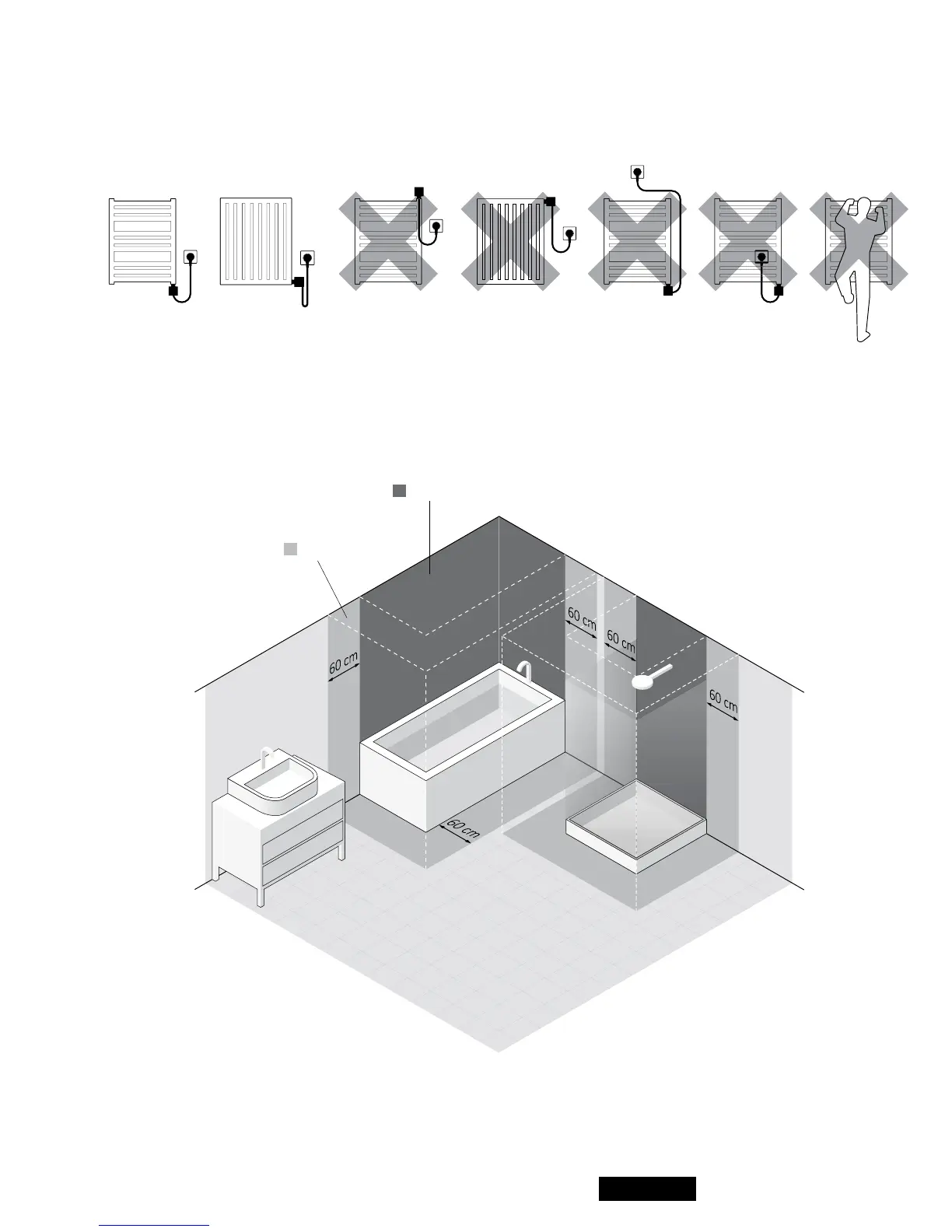 60 cm

60 cm

60 cm

60 cm

60 cm