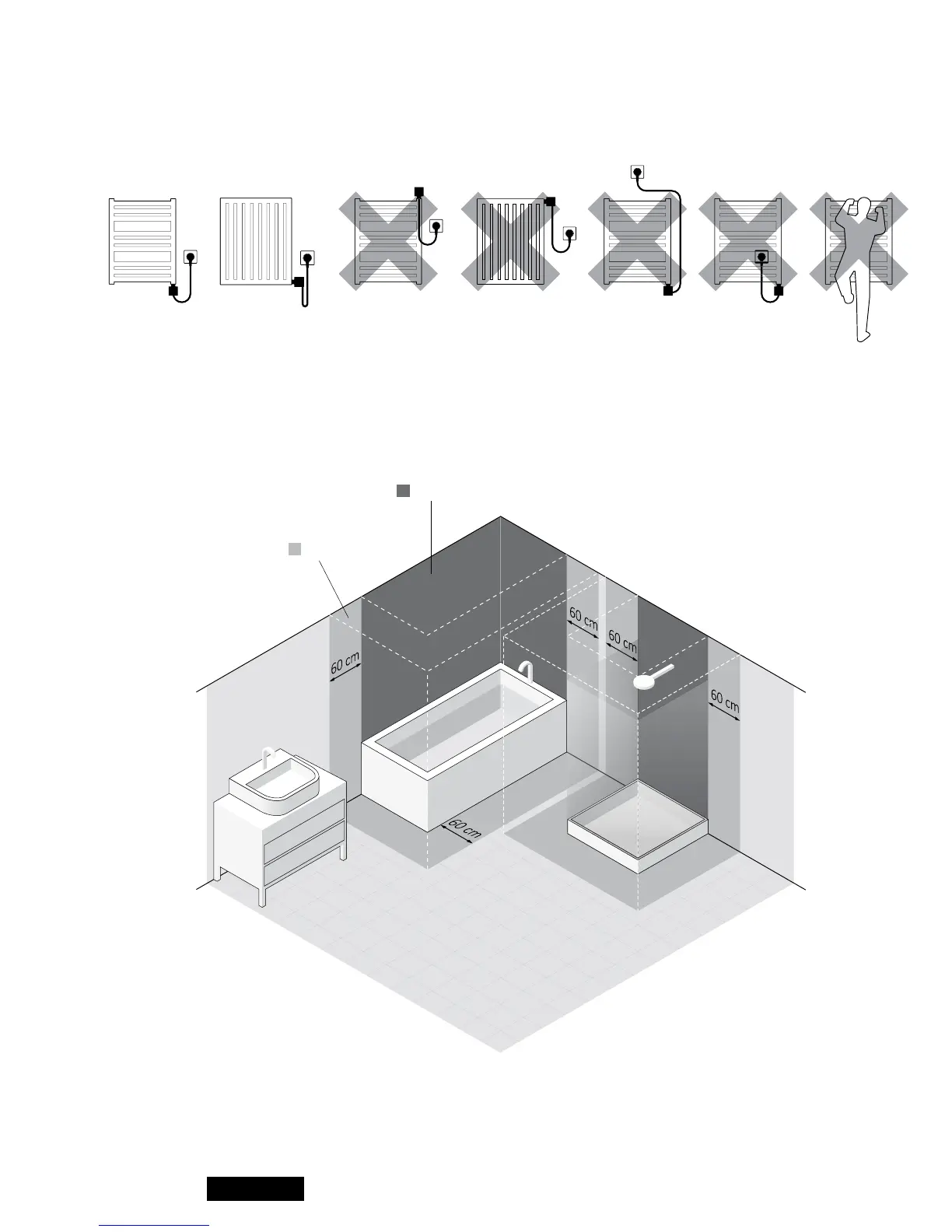 60 cm

60 cm

60 cm

60 cm

60 cm