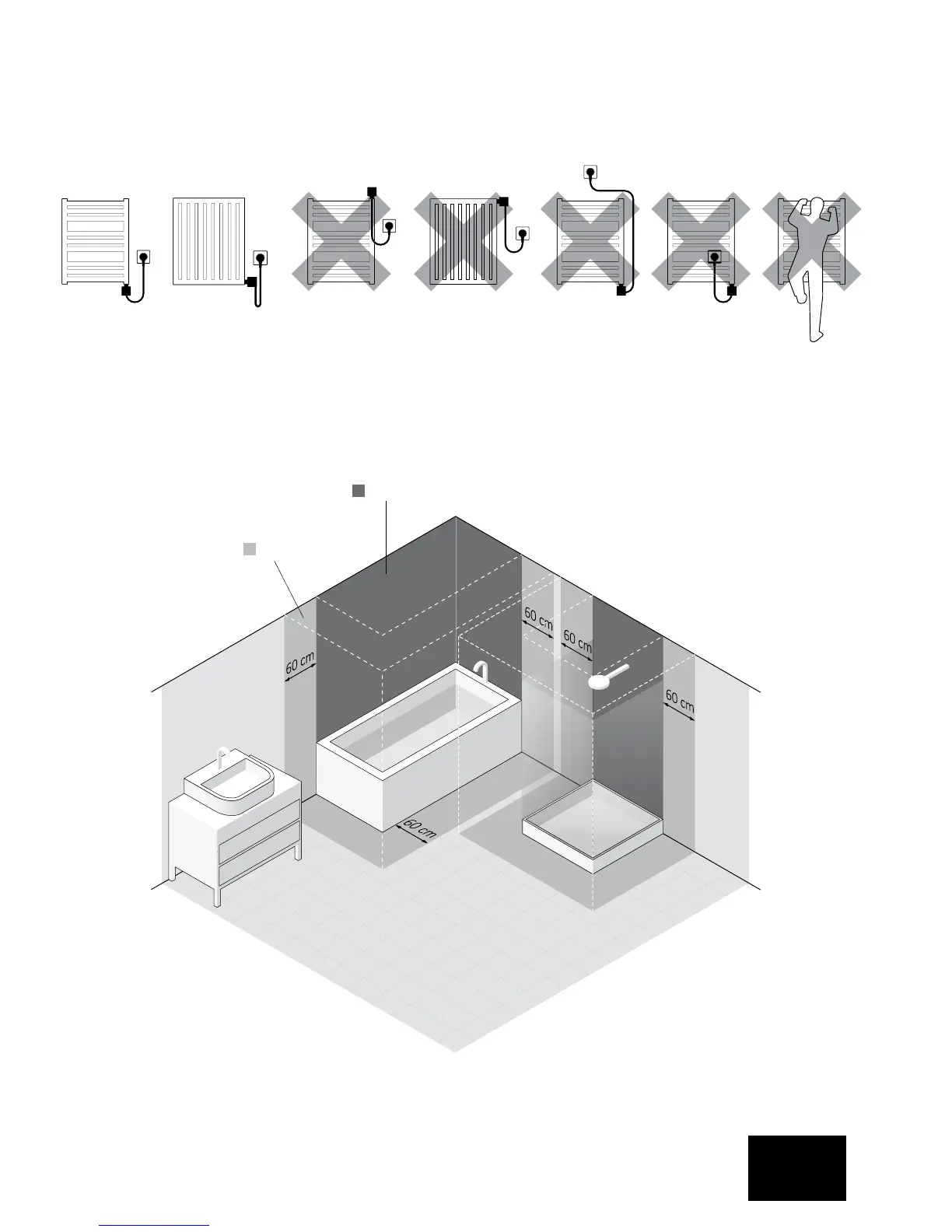 60 cm
60 cm
60 cm
60 cm
60 cm