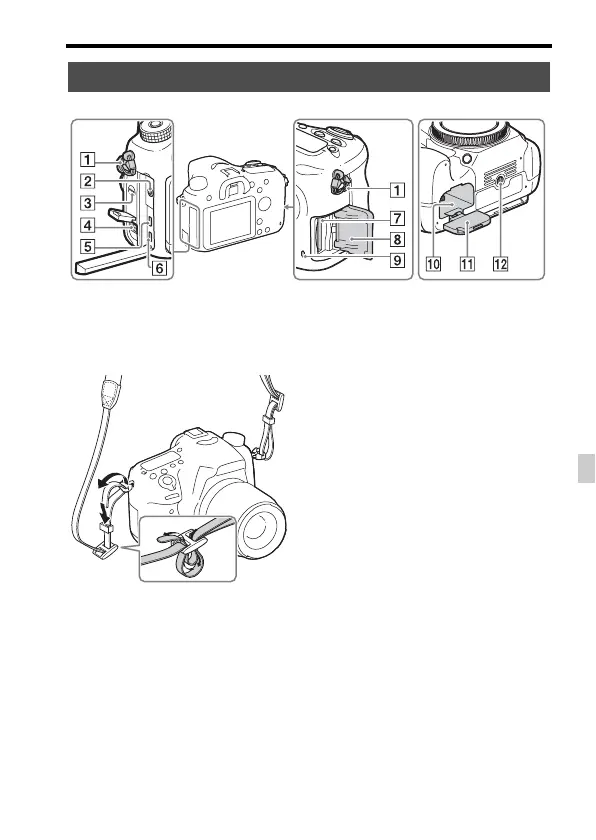 1
2
3
4
5
6
1
7
8
9
10
11
12