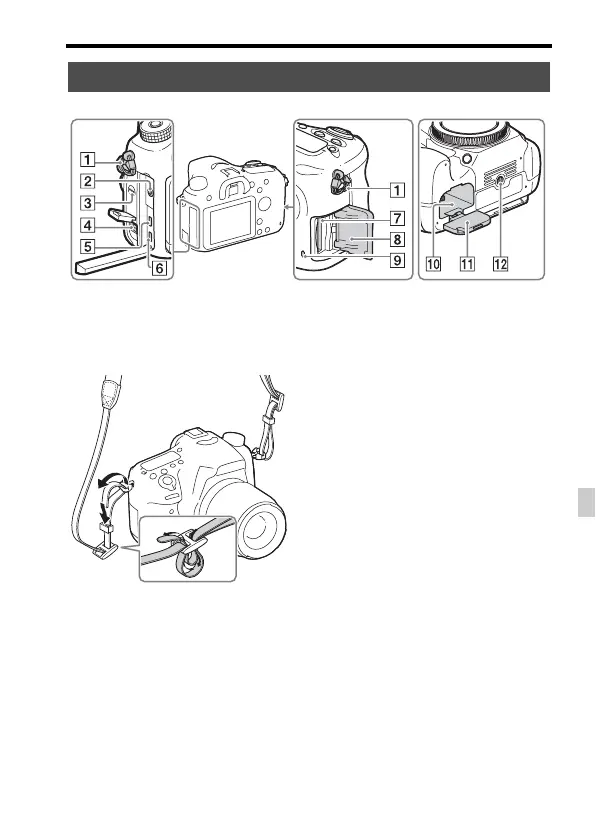 1
2
3
4
5
6

1
7
8
9

10 11 12