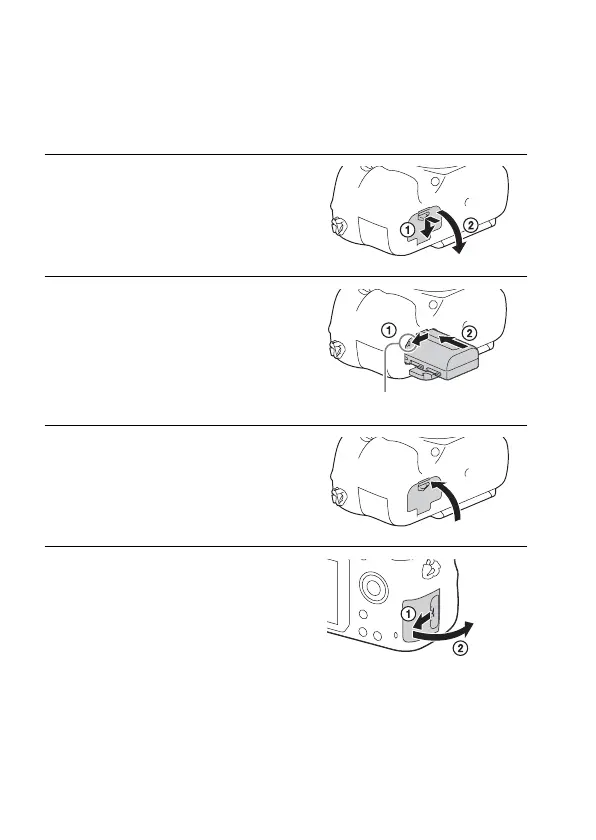 ①
②

①
②

①
②