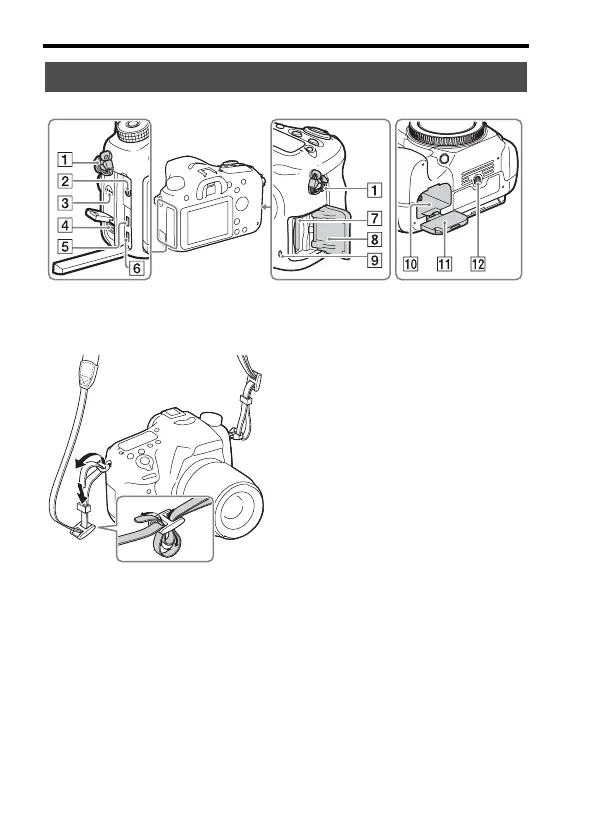 1
2
3
4
5
6
1
7
8
9
10
11
12