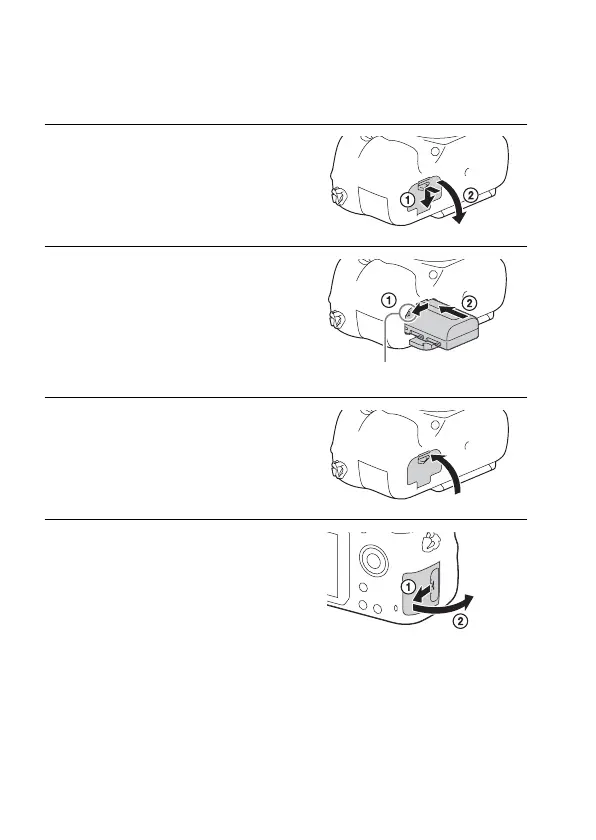 ①
②

①
②

①
②