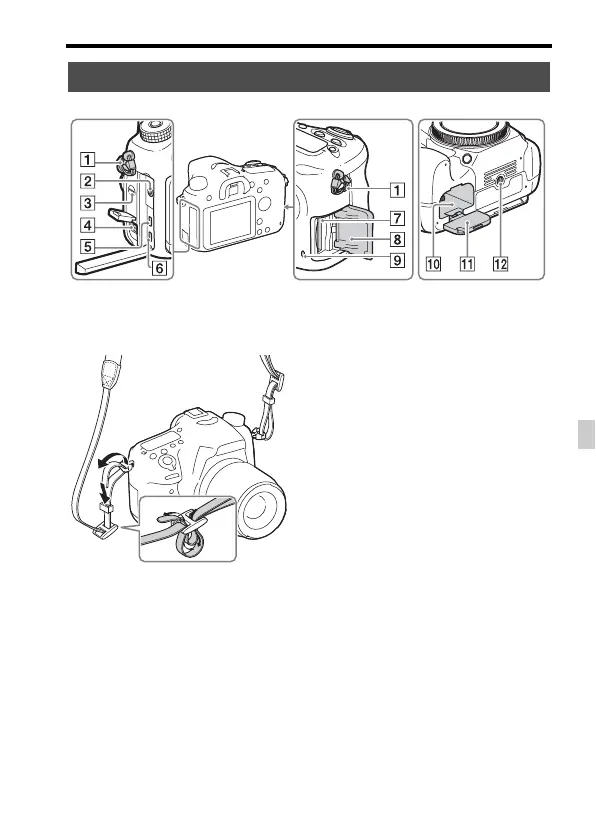 1
2
3
4
5
6
1
7
8
9
10
11
12