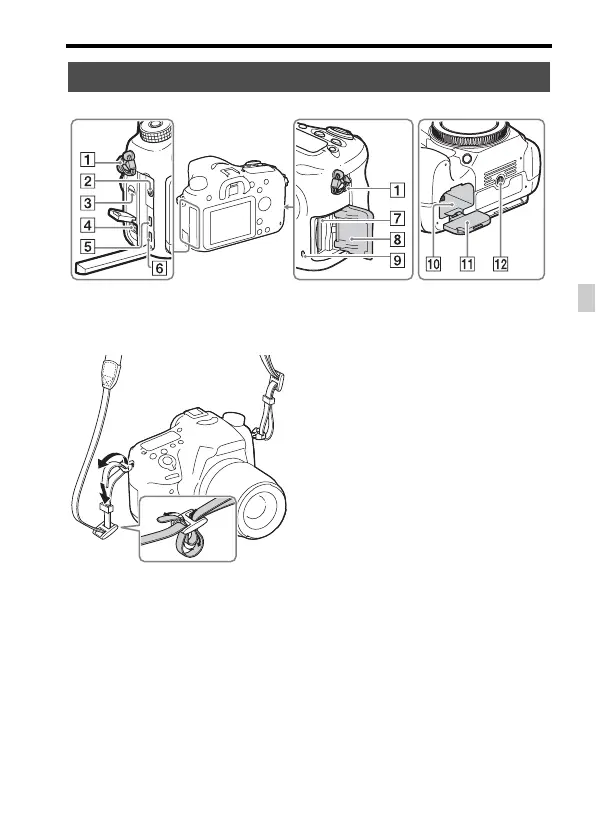 1
2
3
4
5
6
1
7
8
9
10
11
12