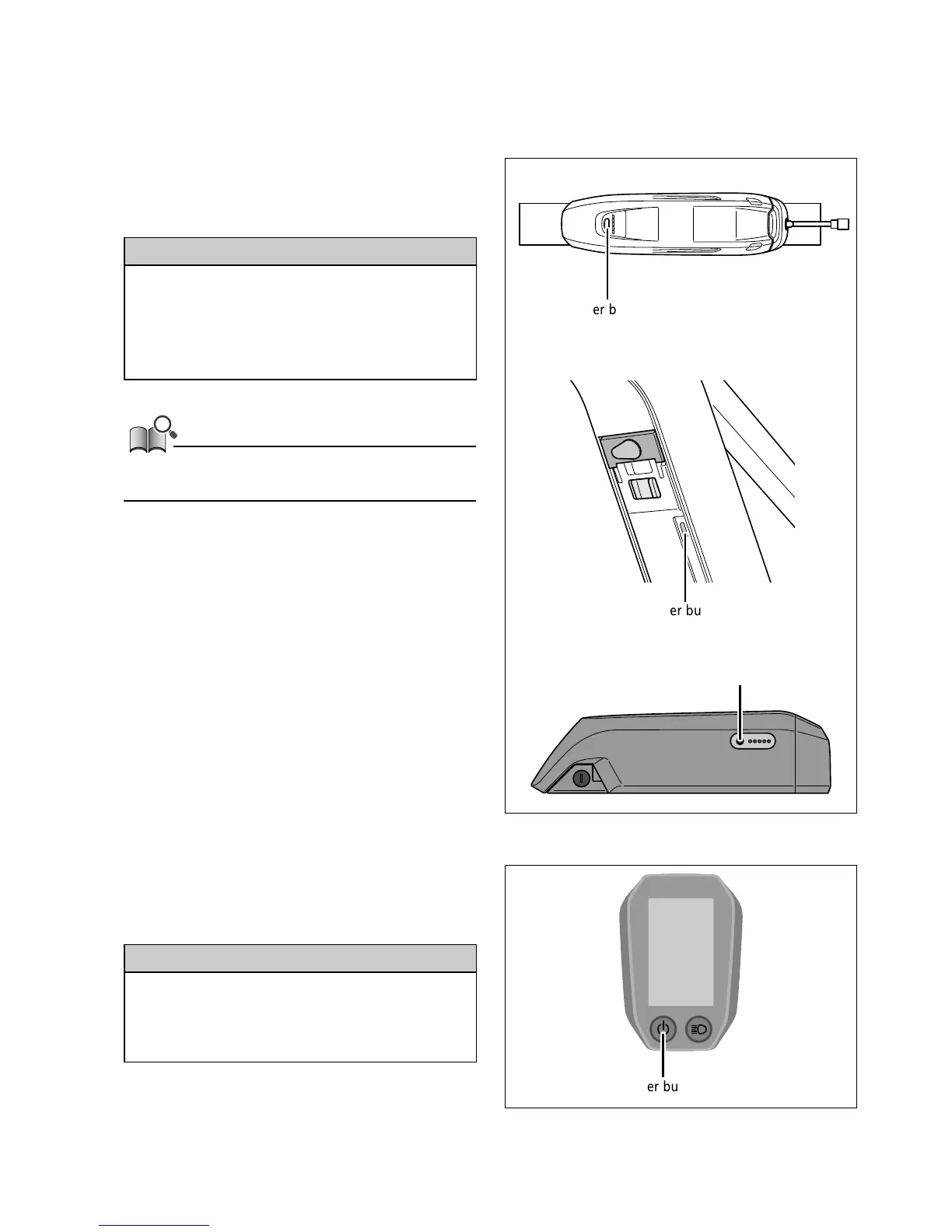 er b

er bu

er bu