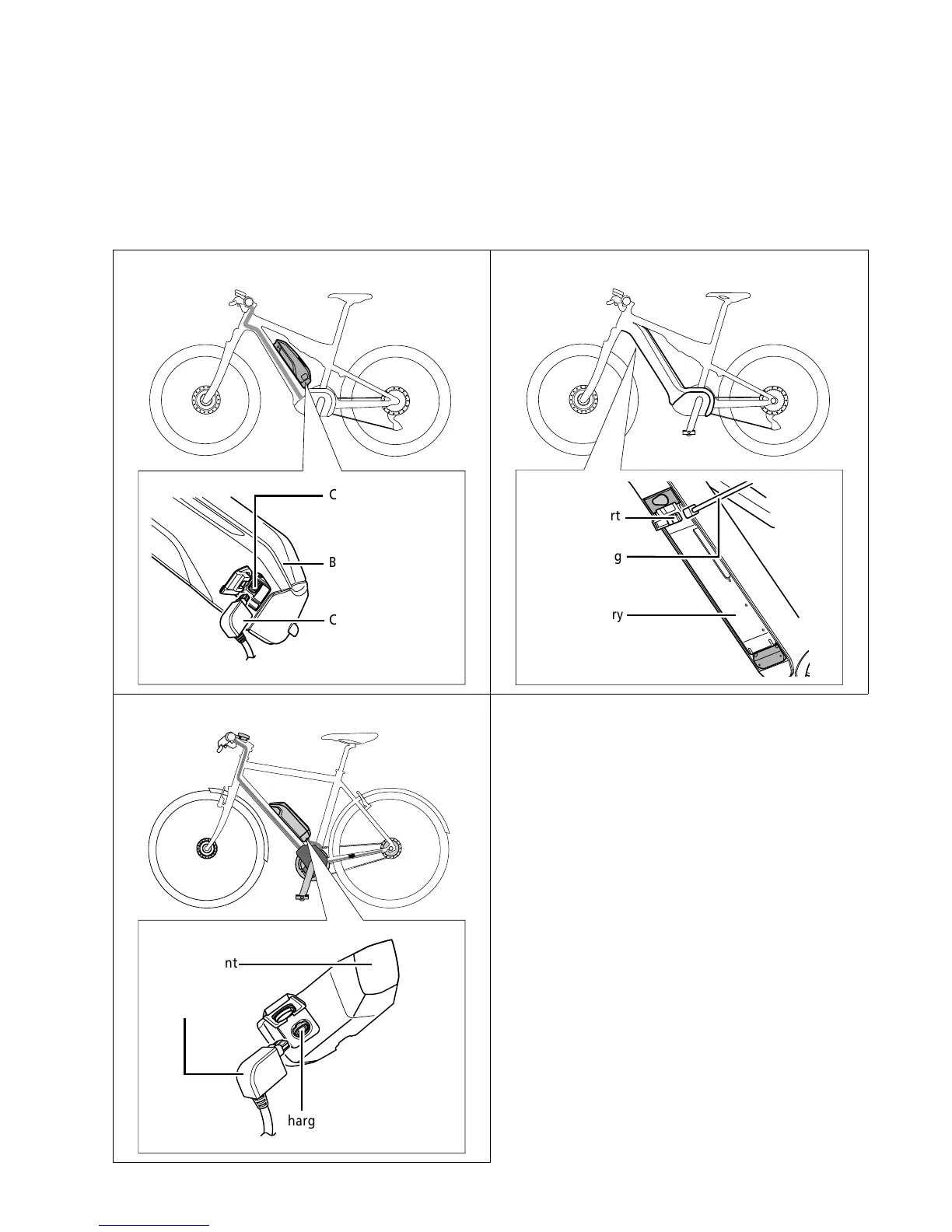 C

B

C

rt

g

ry

nt

harg