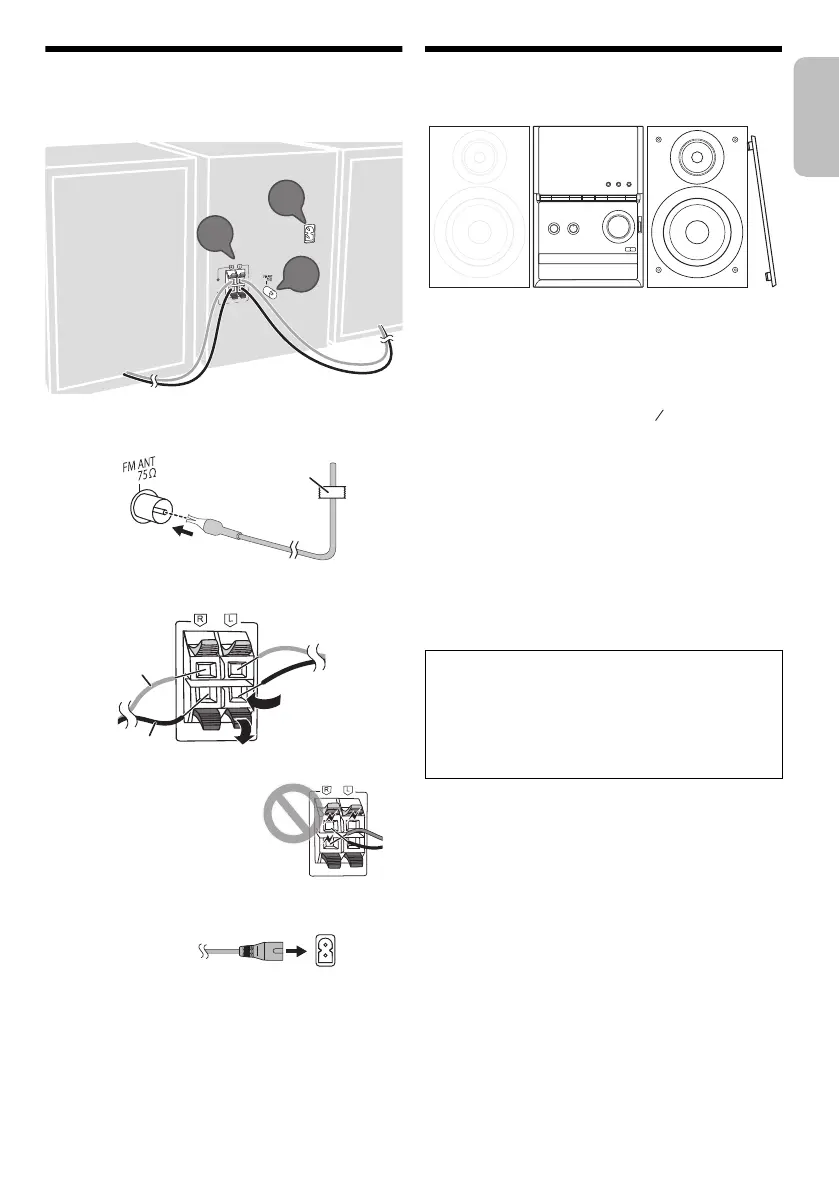 FM ANT
75 Ω

R L

R L