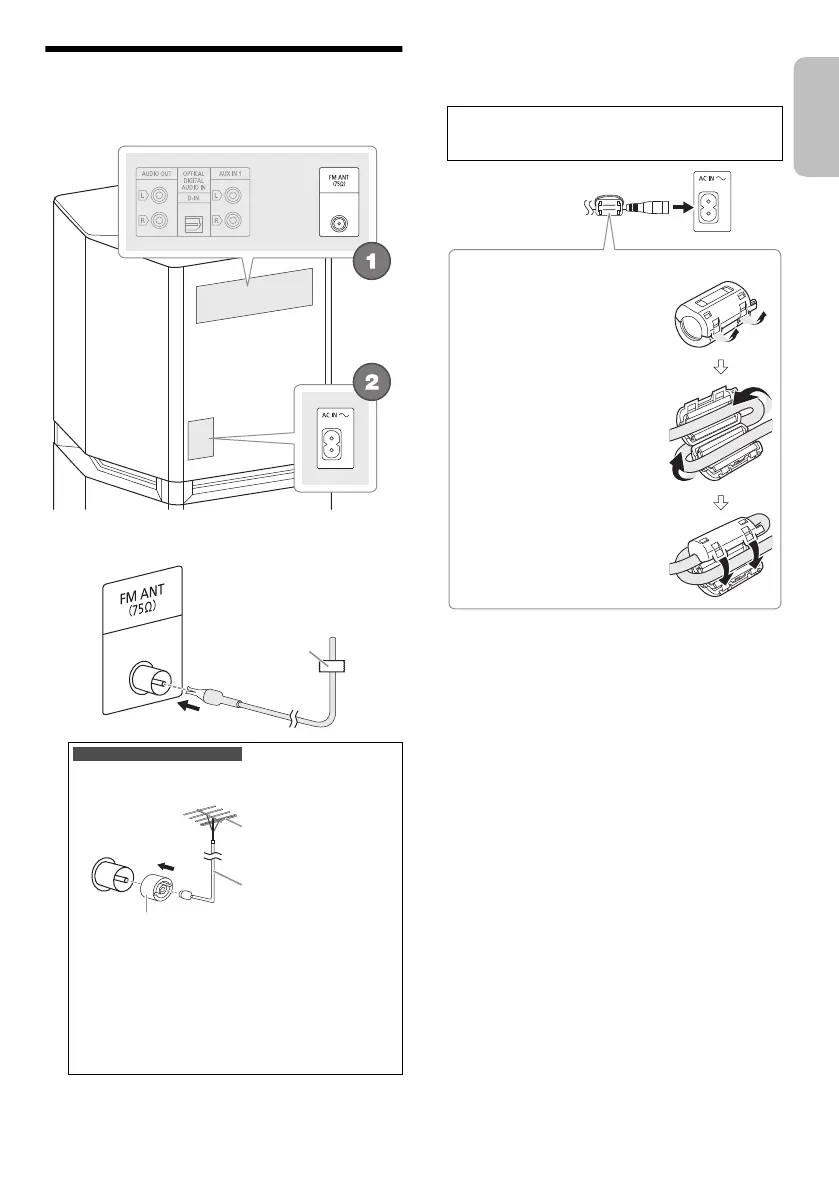 AUDIO OUT

L

R

OPTICAL DIGITAL AUDIO IN

D-IN

AUX IN 1

L

R

FM ANT (75Ω)

1

2

AC IN ～

FM ANT
(75Ω)

AC IN ～